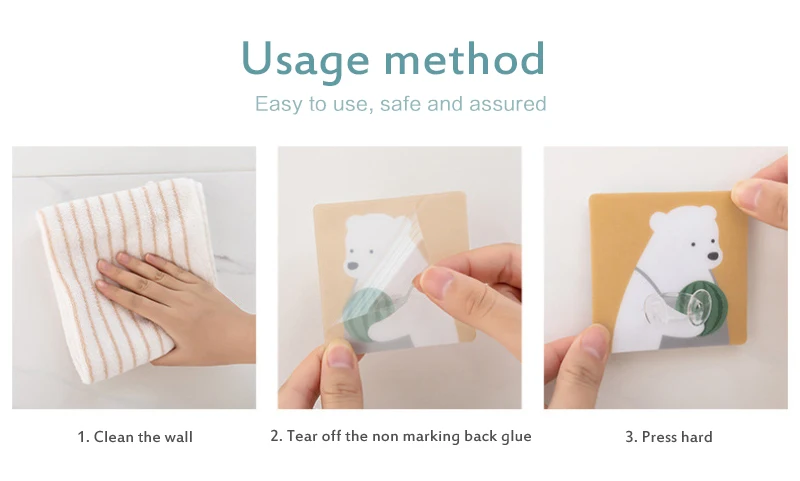 Usage method
Easy to use, safe and assured

1. Clean the wall

2. Tear off the non marking back glue

3. Press hard