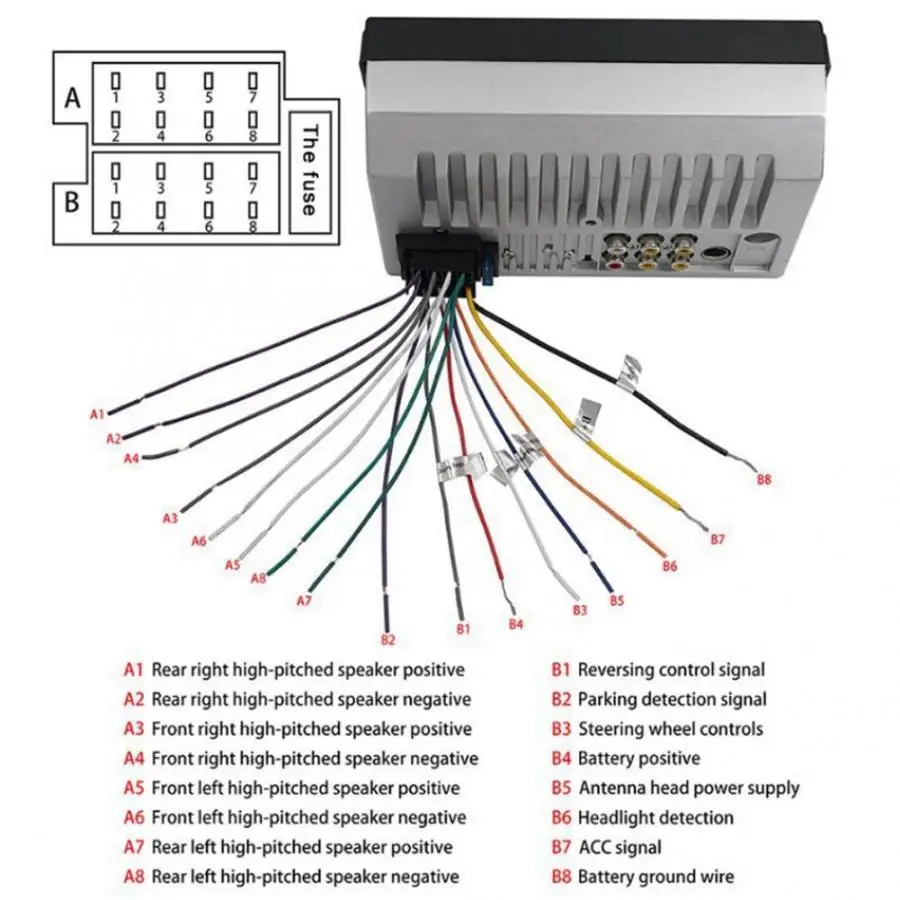 A
1 3 5 7
2 4 6 8

B
1 3 5 7
2 4 6 8

The fuse

A1
A2
A4
A3
A6
A5
A8
A7
B2
B1
B4
B3
B5
B6
B7
B8

A1 Rear right high-pitched speaker positive
A2 Rear right high-pitched speaker negative
A3 Front right high-pitched speaker positive
A4 Front right high-pitched speaker negative
A5 Front left high-pitched speaker positive
A6 Front left high-pitched speaker negative
A7 Rear left high-pitched speaker positive
A8 Rear left high-pitched speaker negative

B1 Reversing control signal
B2 Parking detection signal
B3 Steering wheel controls
B4 Battery positive
B5 Antenna head power supply
B6 Headlight detection
B7 ACC signal
B8 Battery ground wire