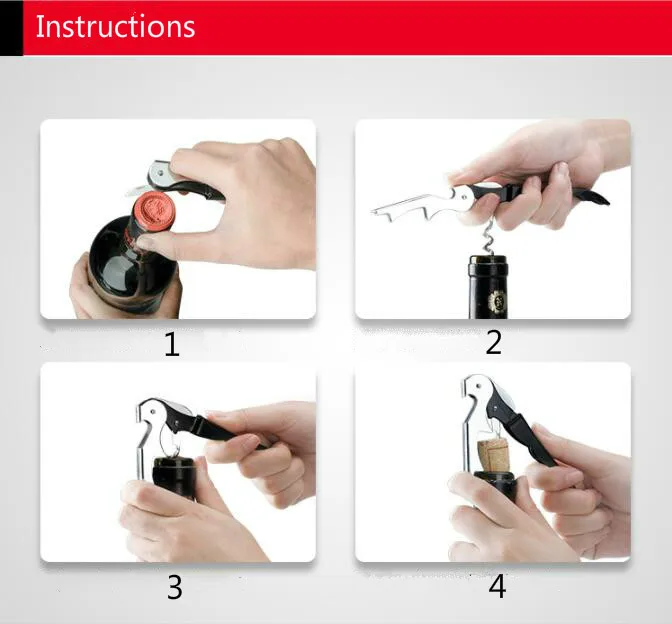 Instructions

1

2

3

4