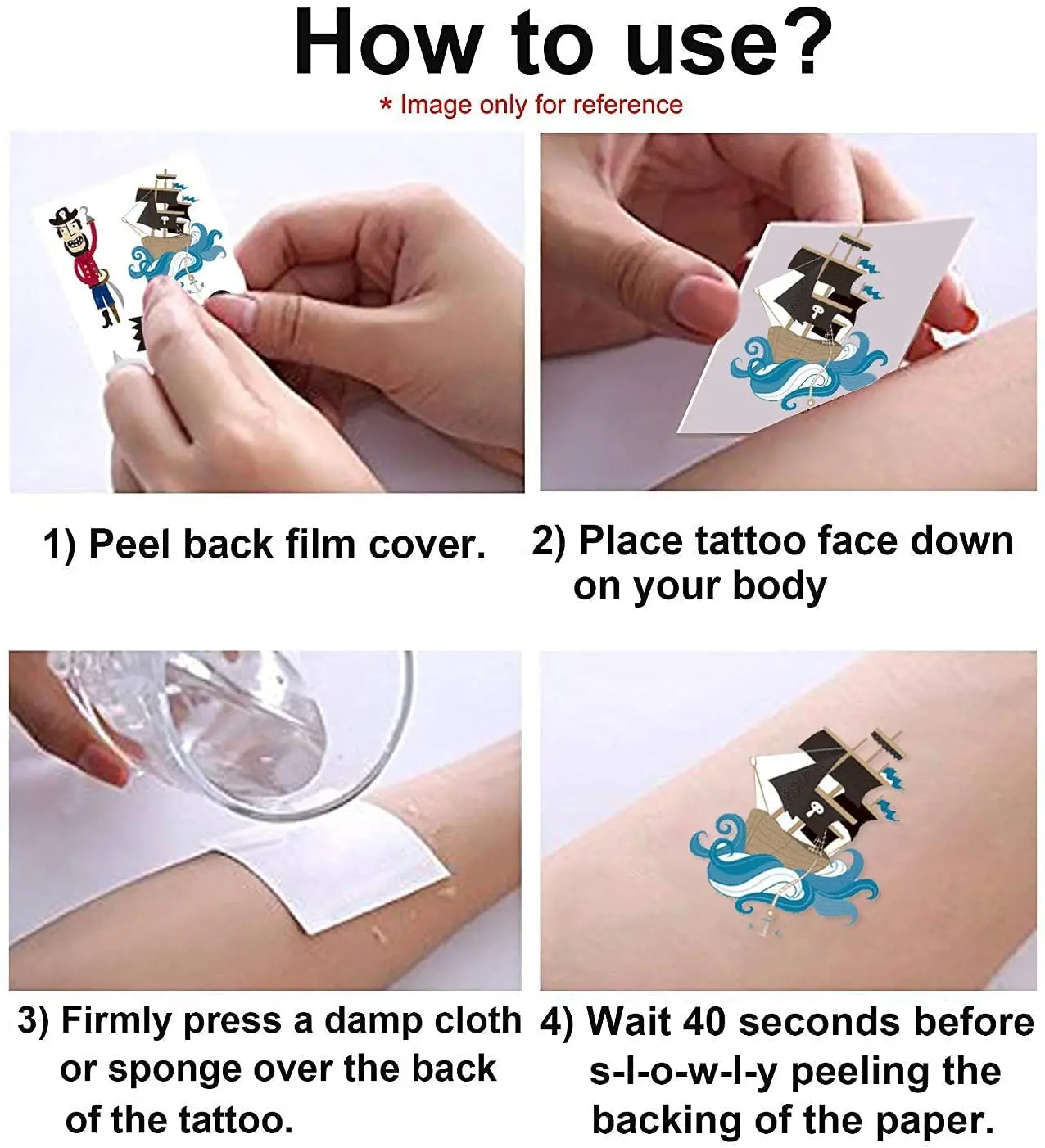 How to use?

* Image only for reference

1) Peel back film cover.

2) Place tattoo face down on your body

3) Firmly press a damp cloth or sponge over the back of the tattoo.

4) Wait 40 seconds before s-l-o-w-l-y peeling the backing of the paper.