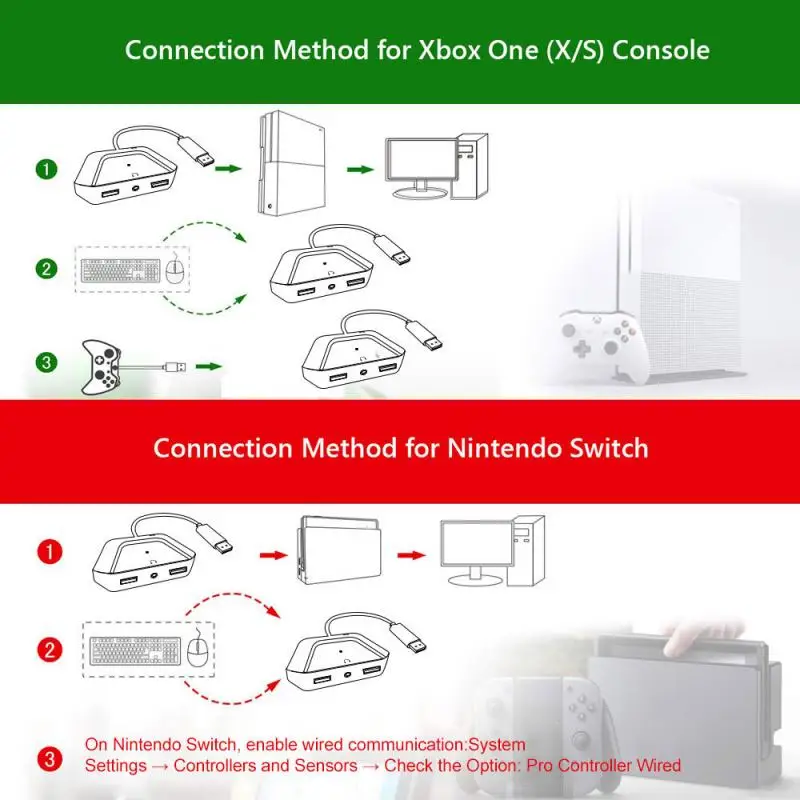 Connection Method for Xbox One (X/S) Console

1

2

3

Connection Method for Nintendo Switch

1

2

3 On Nintendo Switch, enable wired communication:System Settings → Controllers and Sensors → Check the Option: Pro Controller Wired