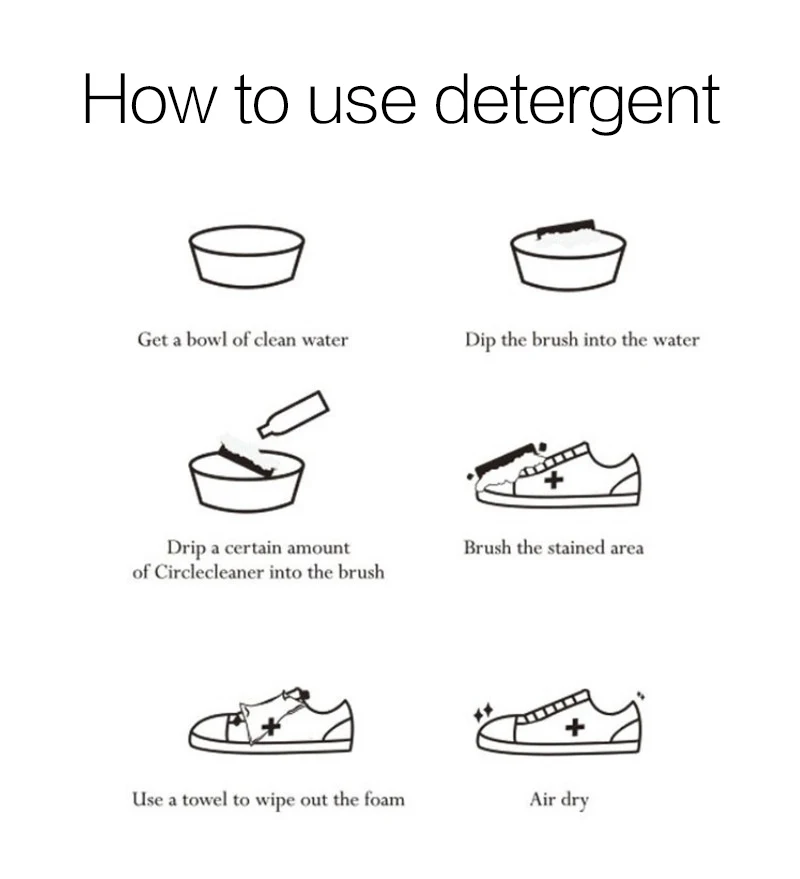 How to use detergent

Get a bowl of clean water

Dip the brush into the water

Drip a certain amount of Circlecleaner into the brush

Brush the stained area

Use a towel to wipe out the foam

Air dry