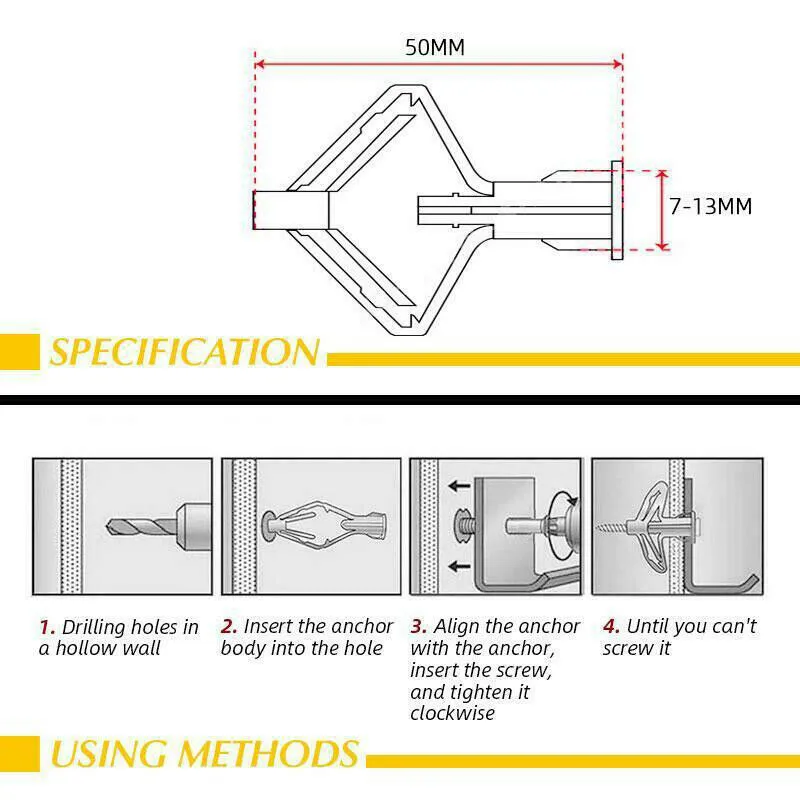 50MM

7-13MM

SPECIFICATION

1. Drilling holes in a hollow wall

2. Insert the anchor body into the hole

3. Align the anchor with the anchor, insert the screw, and tighten it clockwise

4. Until you can't screw it

USING METHODS