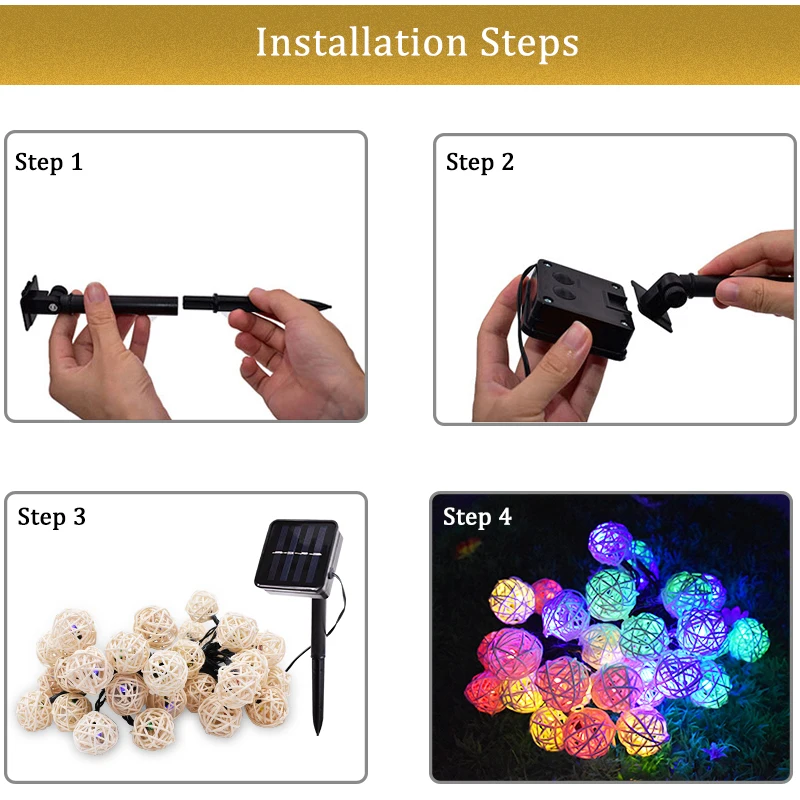 Installation Steps

Step 1

Step 2

Step 3

Step 4