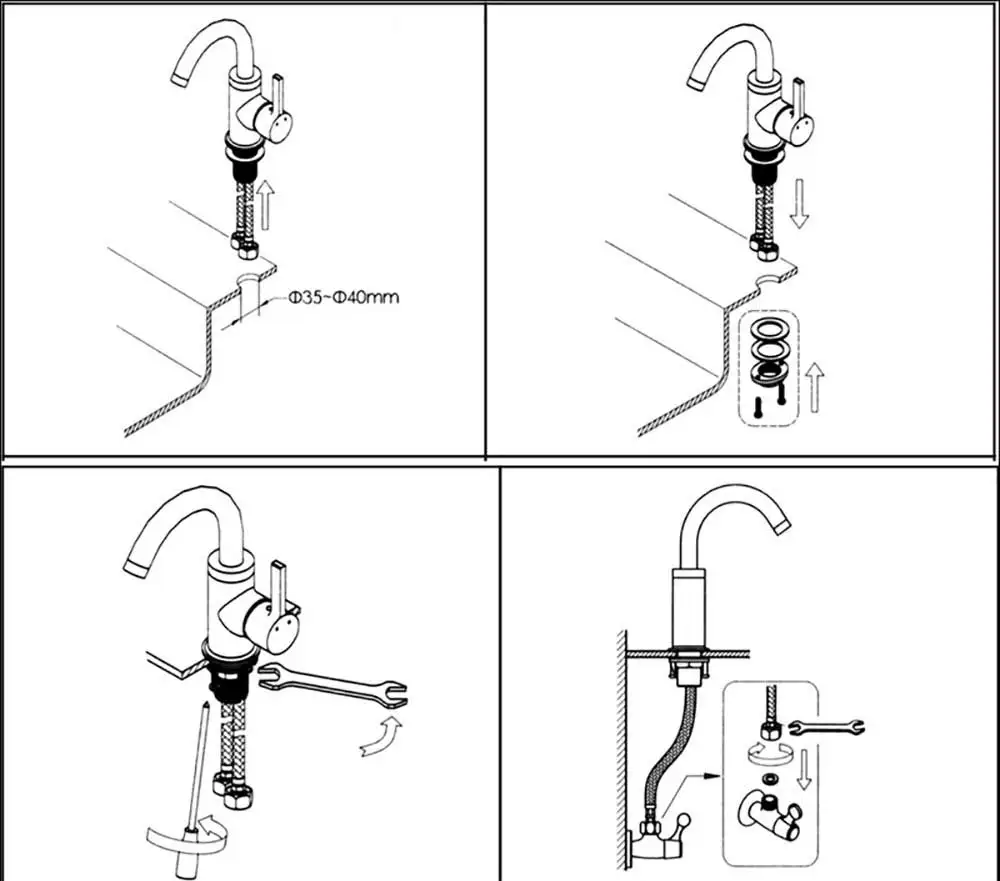 Φ35~Φ40mm