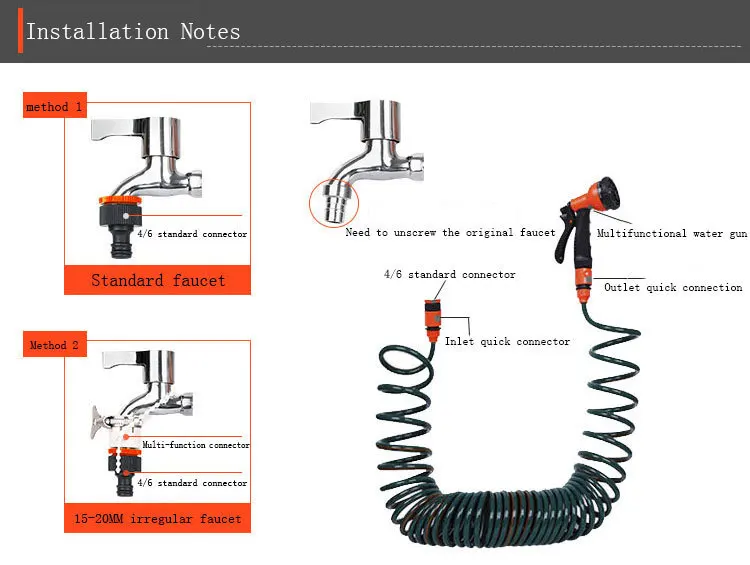 Installation Notes

method 1

4/6 standard connector

Standard faucet

Method 2

Multi-function connector

4/6 standard connector

15-20MM irregular faucet

Need to unscrew the original faucet

Multifunctional water gun

4/6 standard connector

Outlet quick connection

Inlet quick connector