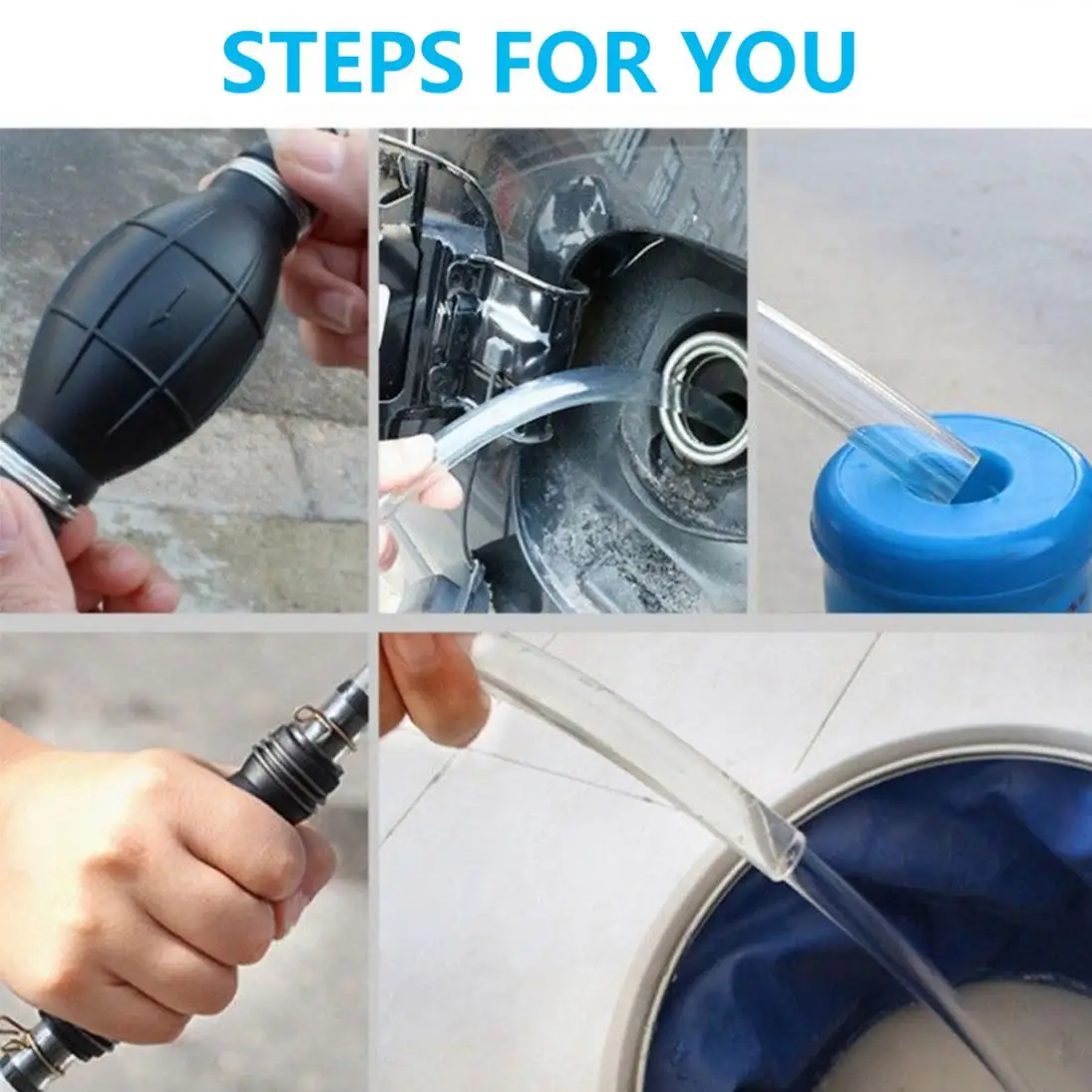 STEPS FOR YOU