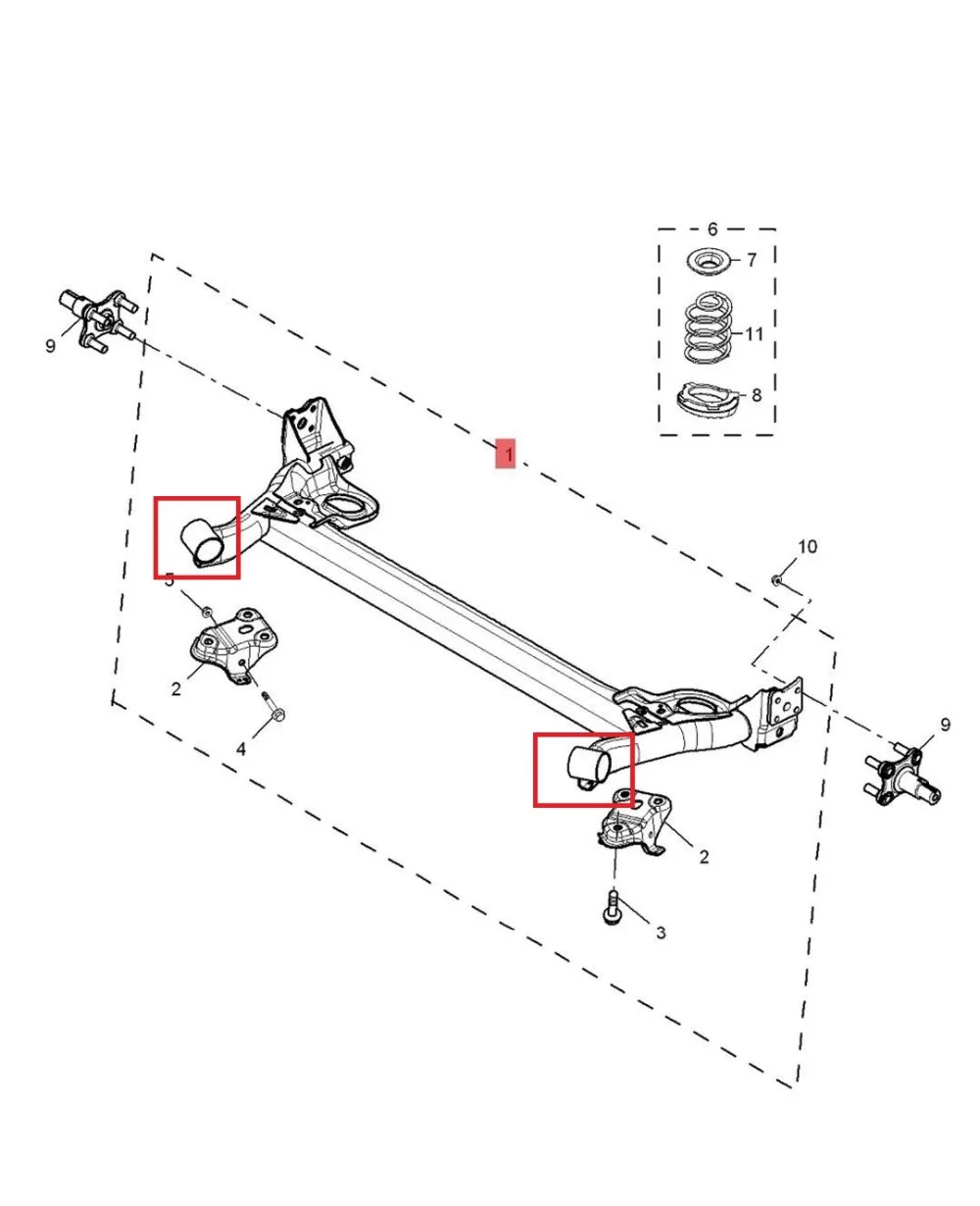 6
7
11
8
9
1
10
5
2
4
9
2
3