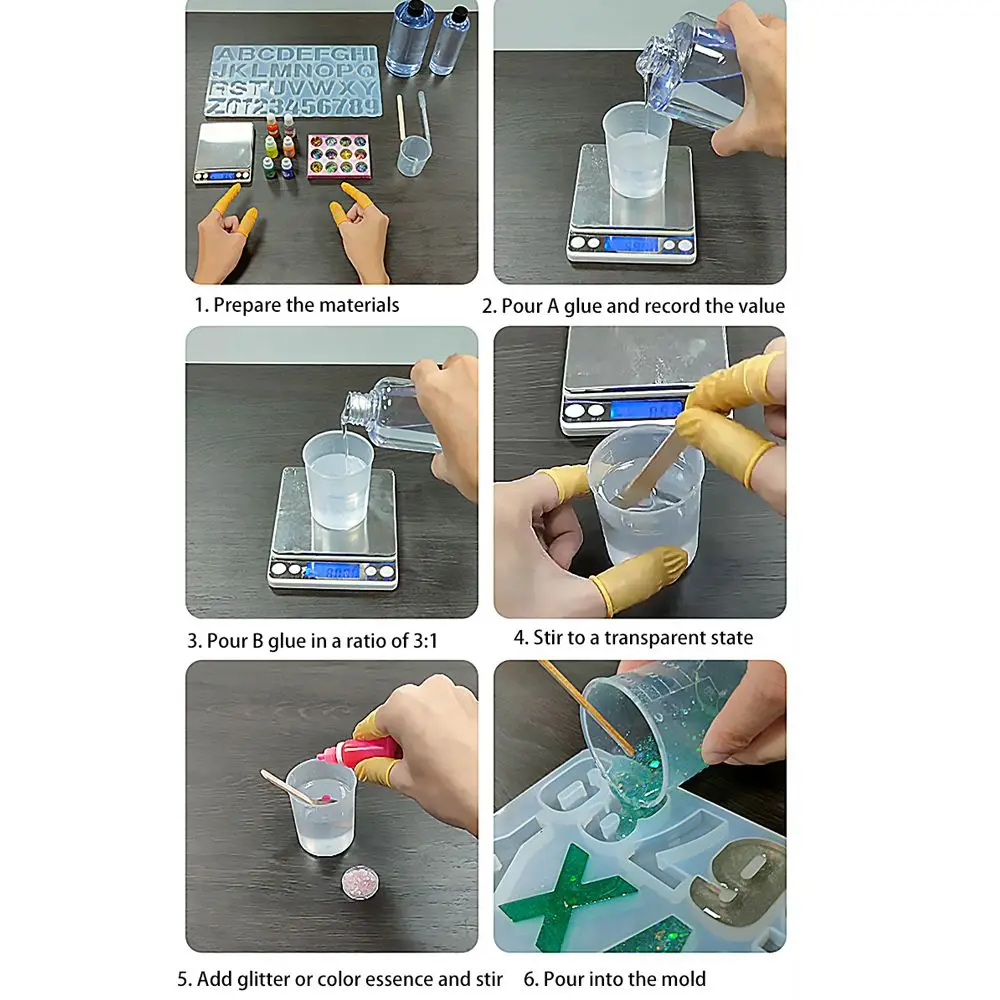 ABCDEFGHI
JKLMNOPQ
RSTUVWXY
Z0123456789

1. Prepare the materials

2. Pour A glue and record the value

3. Pour B glue in a ratio of 3:1

4. Stir to a transparent state

5. Add glitter or color essence and stir

6. Pour into the mold