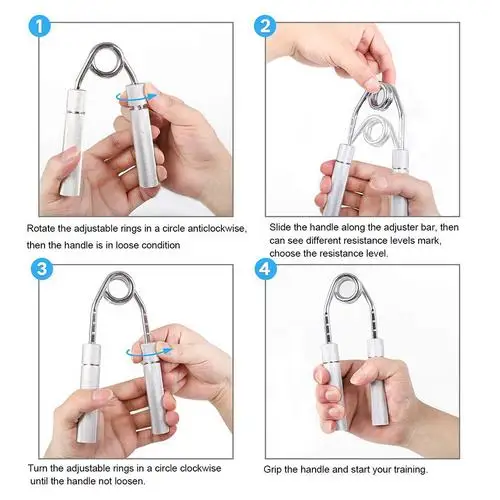 1

Rotate the adjustable rings in a circle anticlockwise, then the handle is in loose condition

2

Slide the handle along the adjuster bar, then can see different resistance levels mark, choose the resistance level.

3

Turn the adjustable rings in a circle clockwise until the handle not loosen.

4

Grip the handle and start your training.