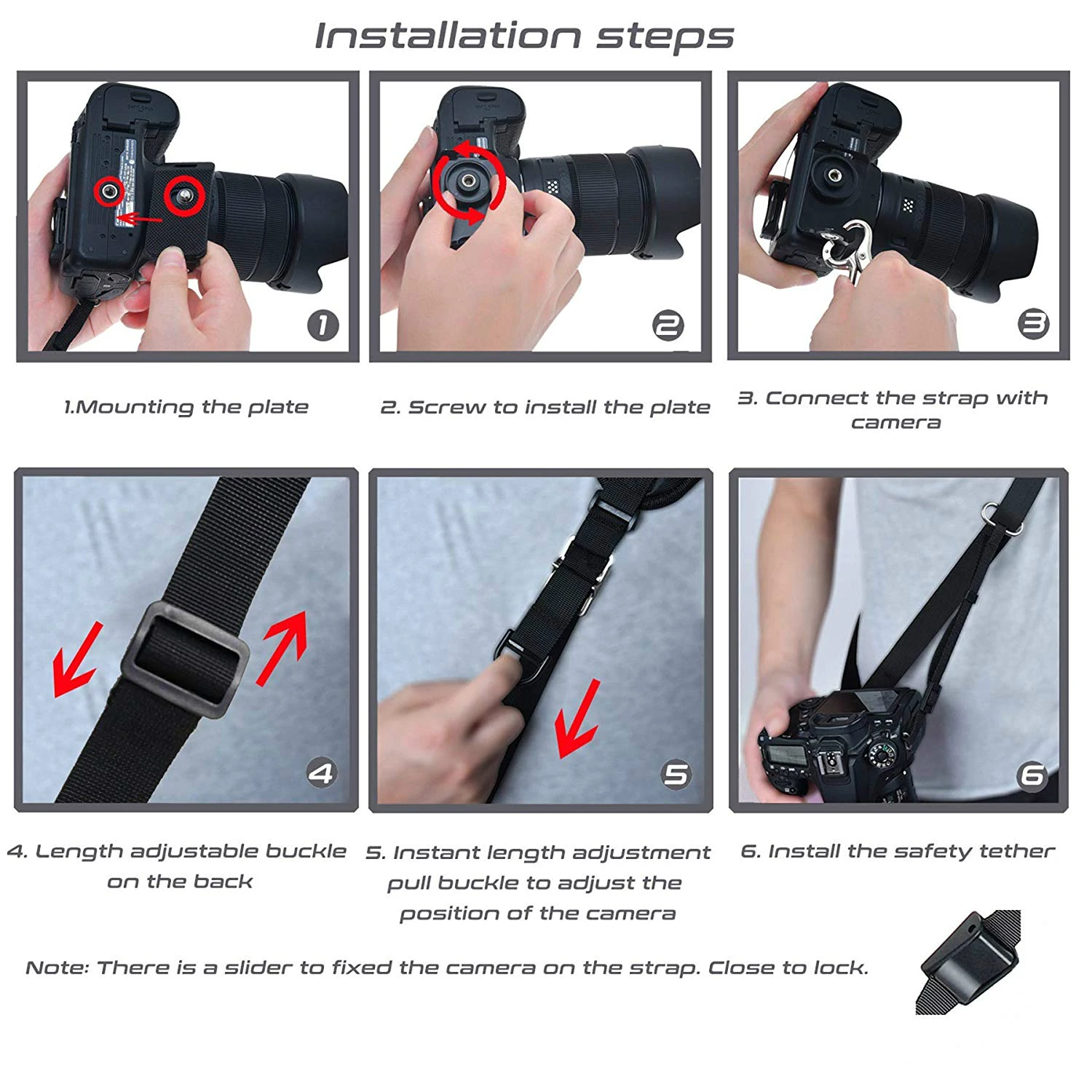 Installation steps

1

2

3

1.Mounting the plate

2. Screw to install the plate

3. Connect the strap with camera

4

5

6

4. Length adjustable buckle on the back

5. Instant length adjustment pull buckle to adjust the position of the camera

6. Install the safety tether

Note: There is a slider to fixed the camera on the strap. Close to lock.