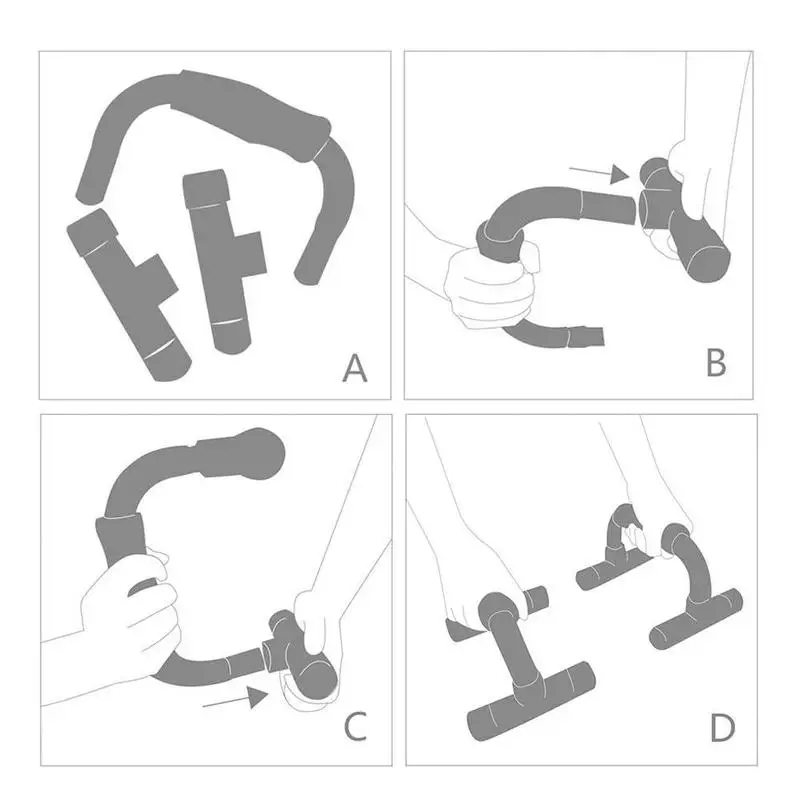 A

B

C

D