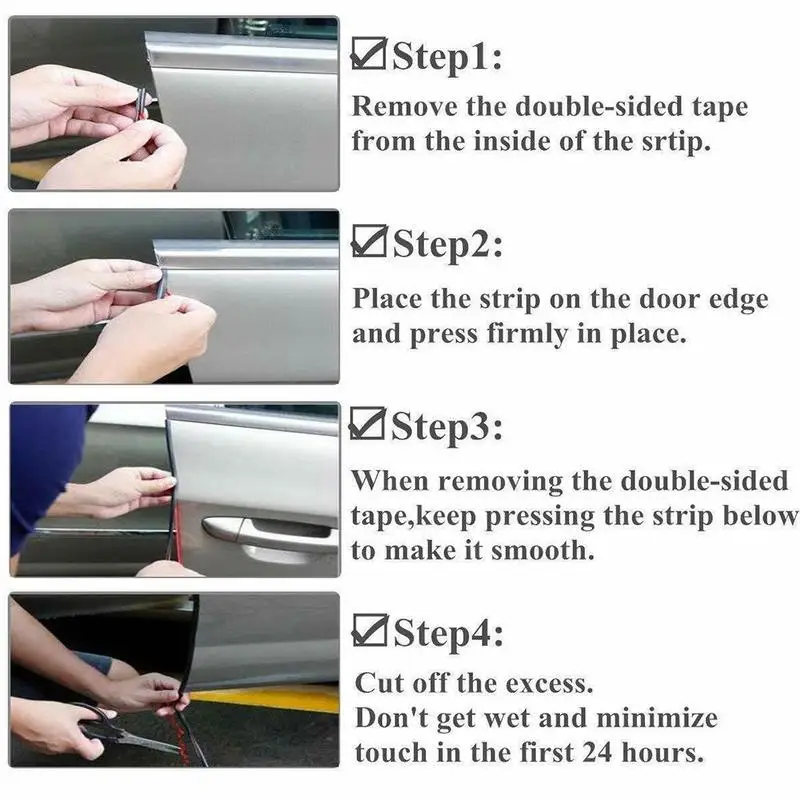 ☑Step1:
Remove the double-sided tape from the inside of the srtip.

☑Step2:
Place the strip on the door edge and press firmly in place.

☑Step3:
When removing the double-sided tape,keep pressing the strip below to make it smooth.

☑Step4:
Cut off the excess.
Don't get wet and minimize touch in the first 24 hours.