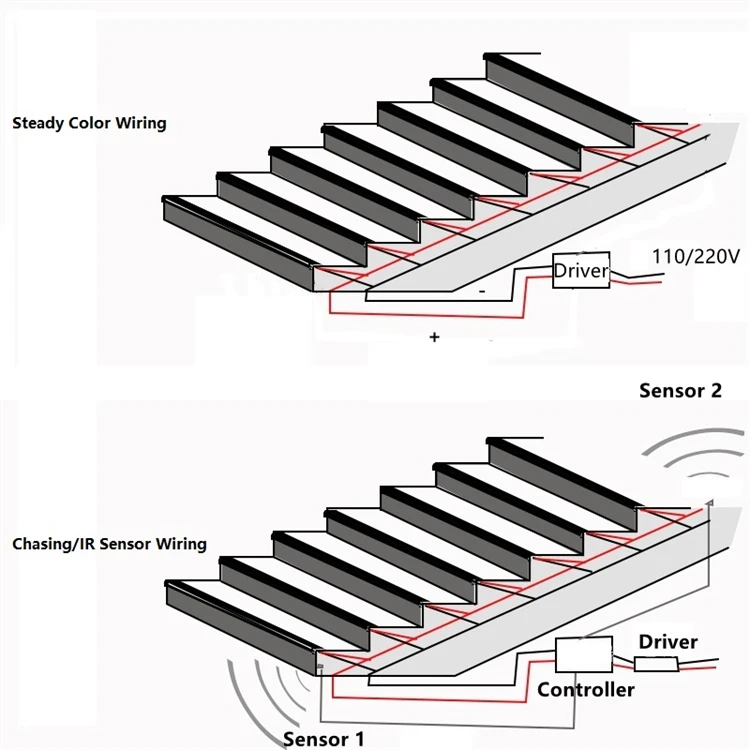 Steady Color Wiring

Driver

110/220V

-

+

Sensor 2

Chasing/IR Sensor Wiring

Driver

Controller

Sensor 1