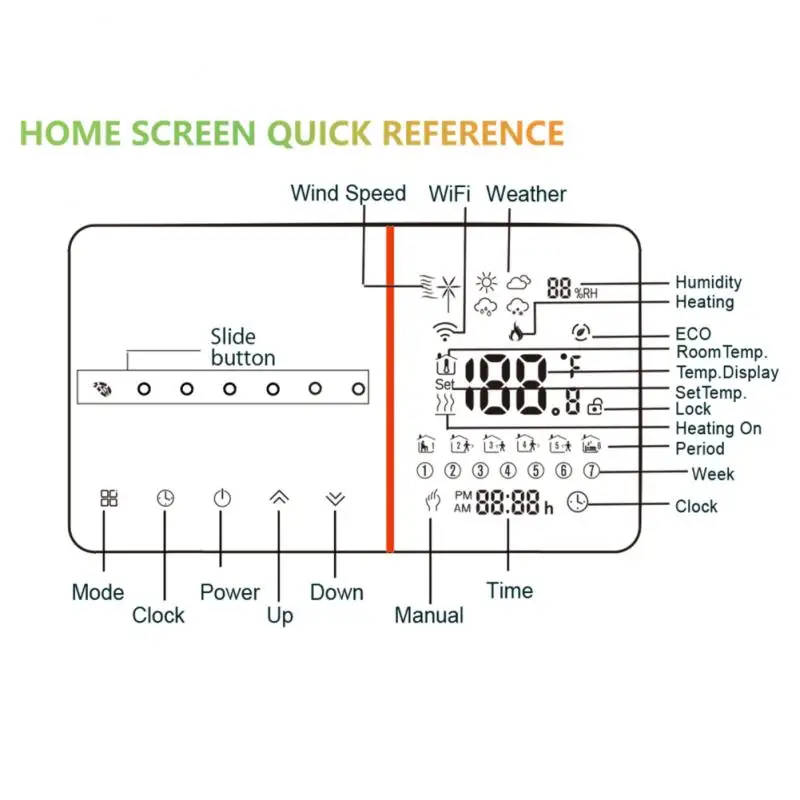 HOME SCREEN QUICK REFERENCE

Wind Speed WiFi Weather

88 %RH Humidity
Heating
ECO
RoomTemp.
Temp.Display
SetTemp.
Lock
Heating On
Period
Week
Clock

Slide button

Set
188.8 °F

1 2 3 4 5 6
① ② ③ ④ ⑤ ⑥ ⑦

PM AM 88:88 h

Mode Clock Power Up Down Manual Time