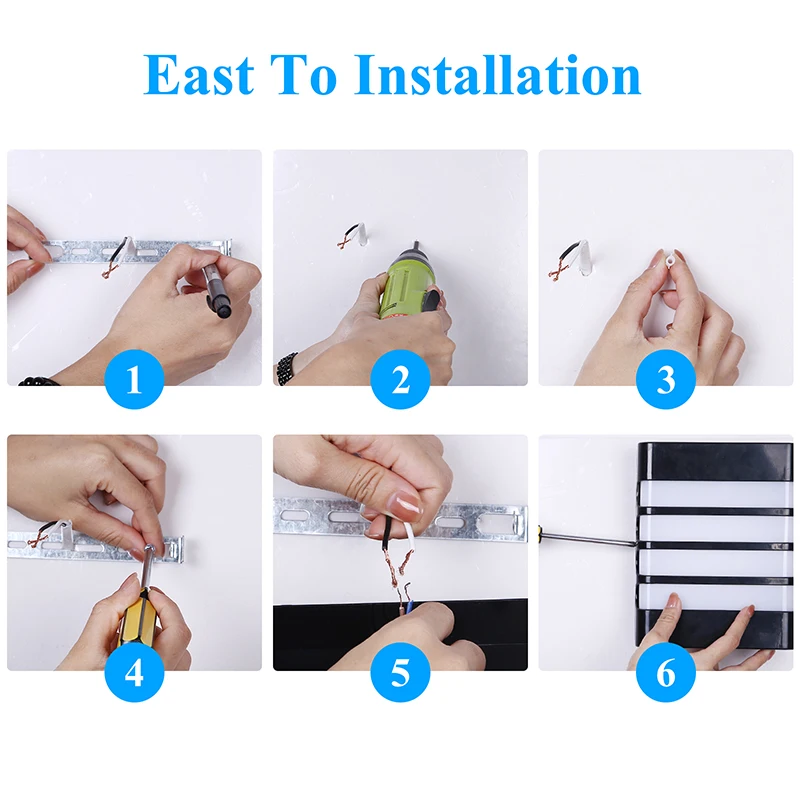 East To Installation

1

2

3

4

5

6