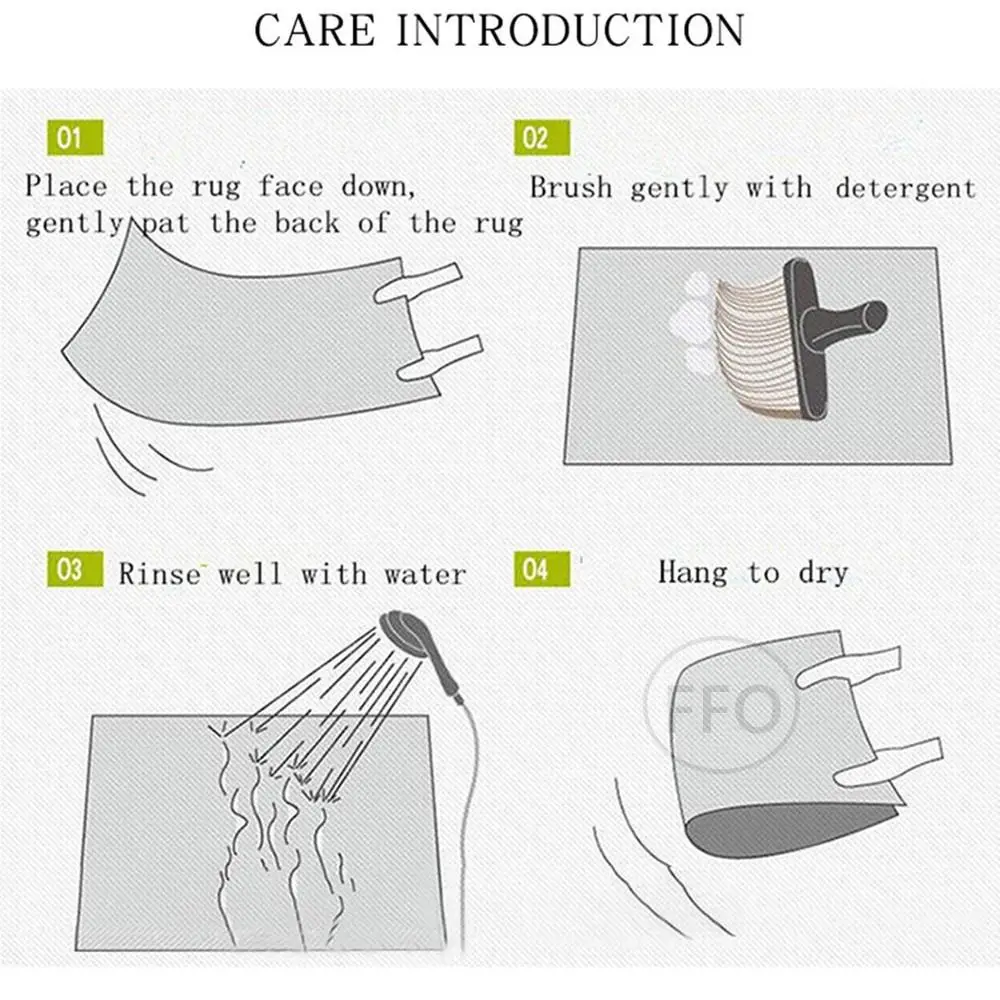 CARE INTRODUCTION

01
Place the rug face down, gently pat the back of the rug

02
Brush gently with detergent

03 Rinse well with water

04 Hang to dry

FFO