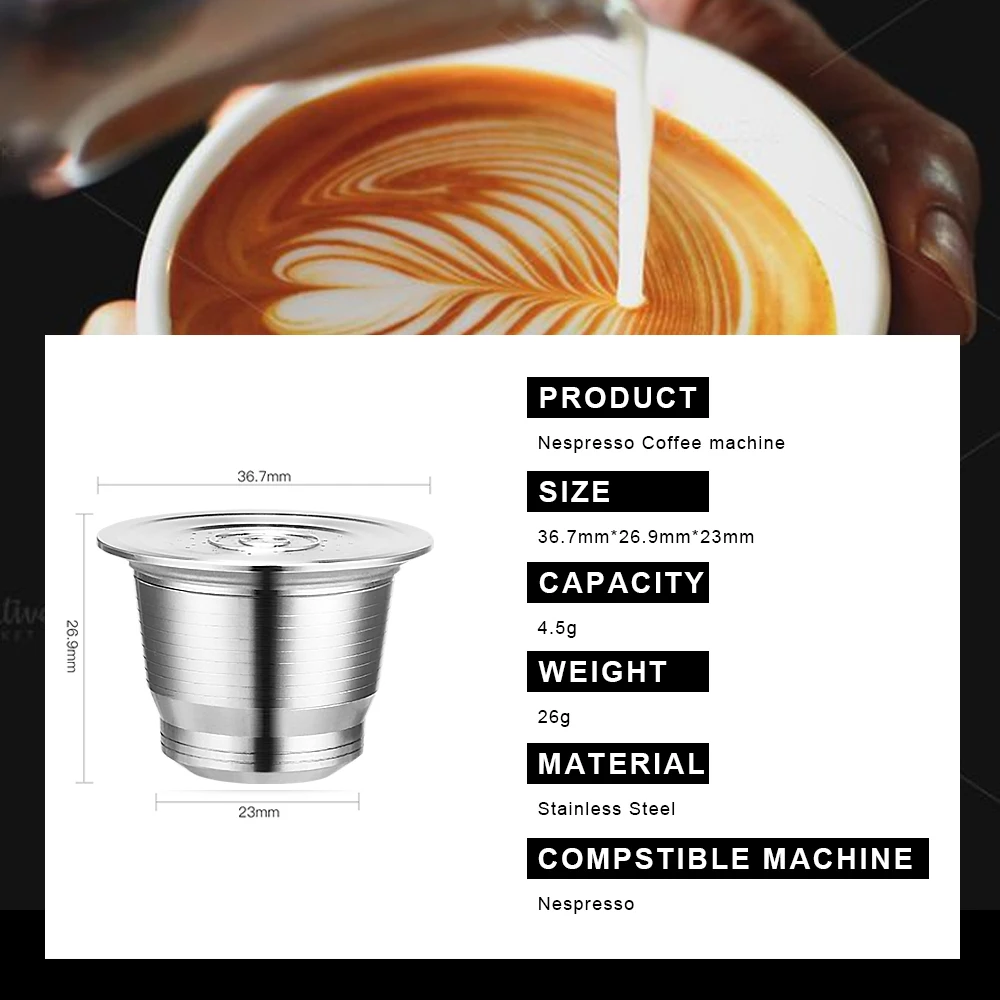 36.7mm

26.9mm

23mm

PRODUCT

Nespresso Coffee machine

SIZE

36.7mm*26.9mm*23mm

CAPACITY

4.5g

WEIGHT

26g

MATERIAL

Stainless Steel

COMPSTIBLE MACHINE

Nespresso