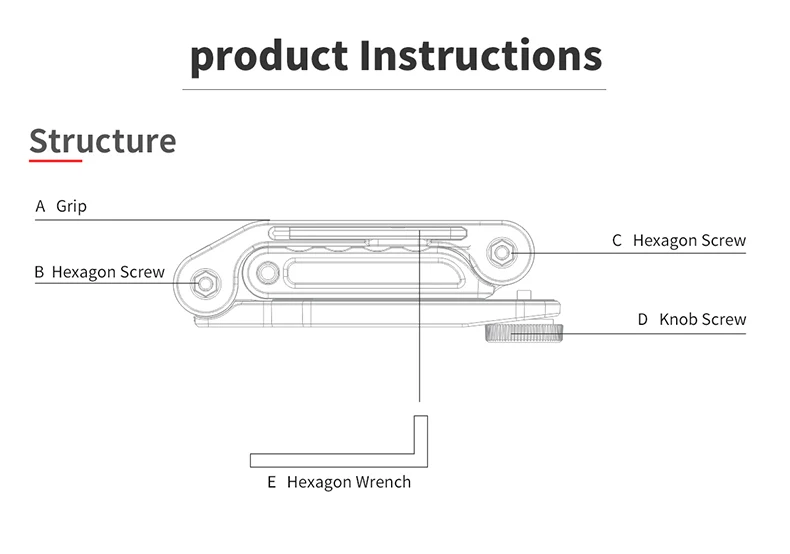 product Instructions

Structure

A Grip

B Hexagon Screw

C Hexagon Screw

D Knob Screw

E Hexagon Wrench