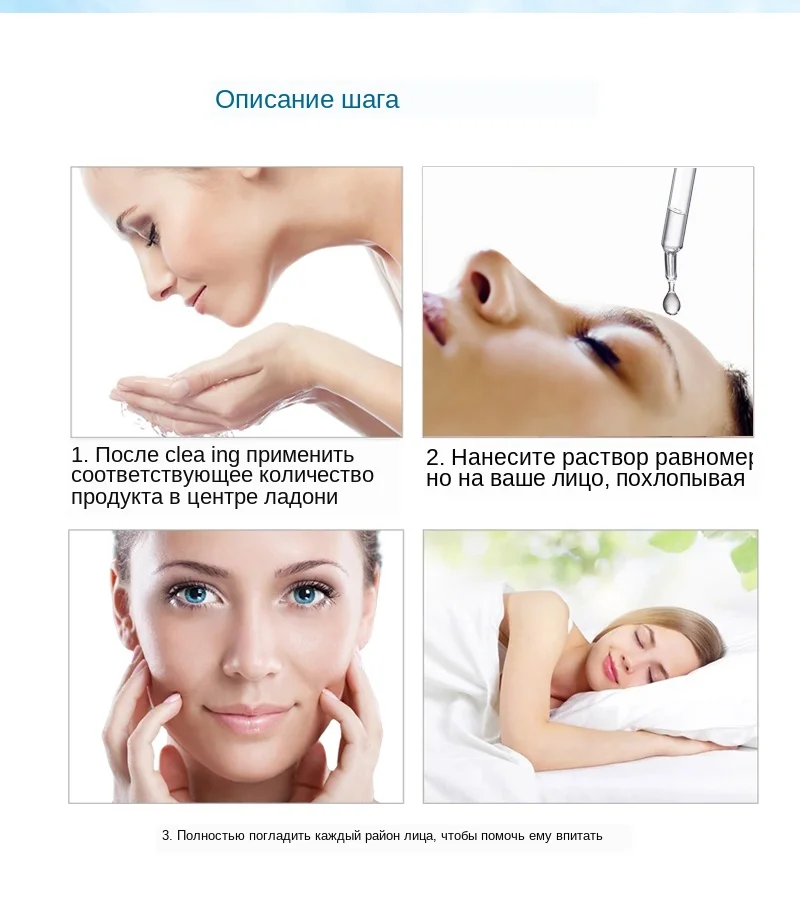 Описание шага

1. После clea ing применить соответствующее количество продукта в центре ладони

2. Нанесите раствор равномер но на ваше лицо, похлопывая

3. Полностью погладить каждый район лица, чтобы помочь ему впитать