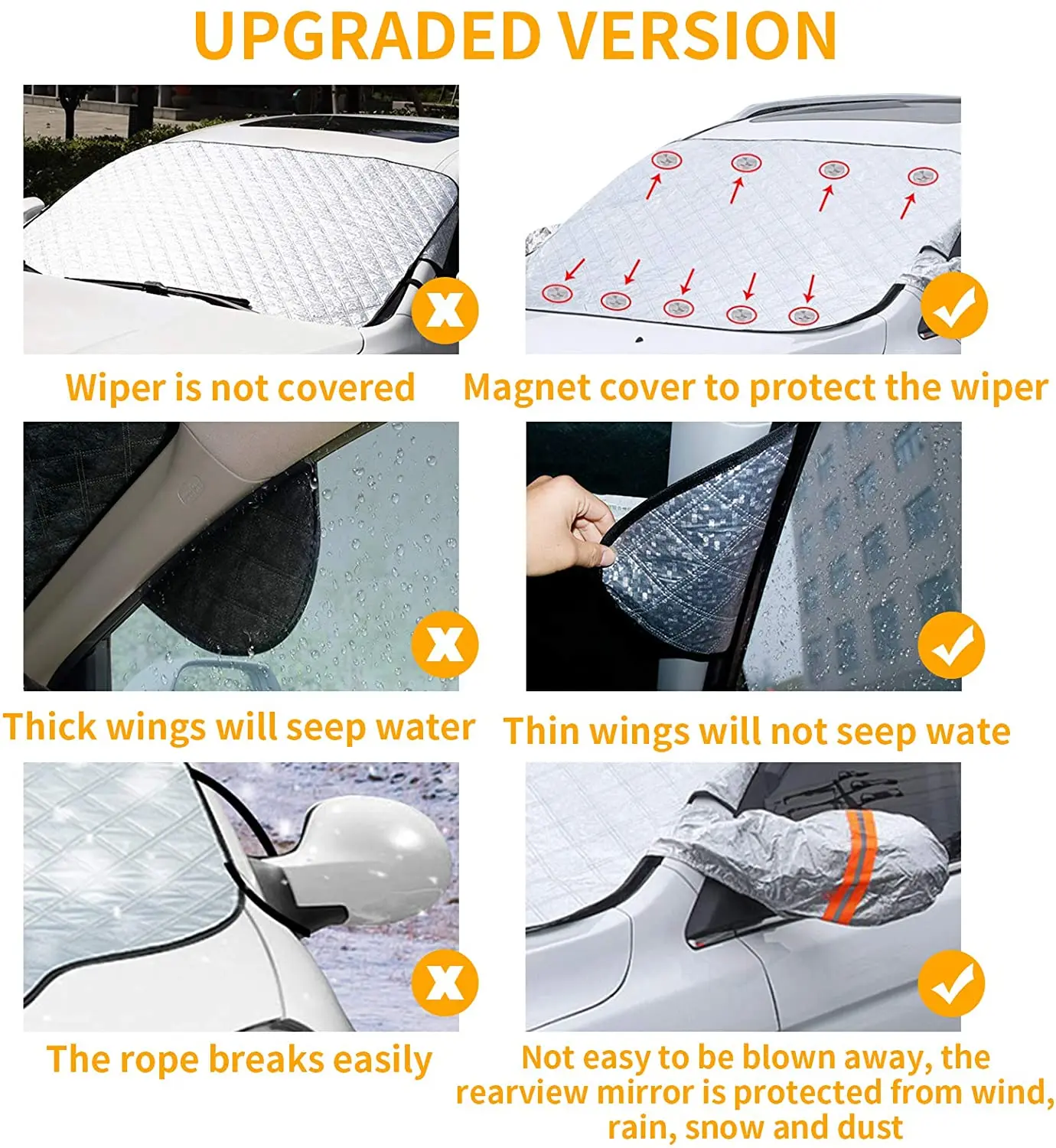 UPGRADED VERSION

Wiper is not covered

Magnet cover to protect the wiper

Thick wings will seep water

Thin wings will not seep wate

The rope breaks easily

Not easy to be blown away, the rearview mirror is protected from wind, rain, snow and dust