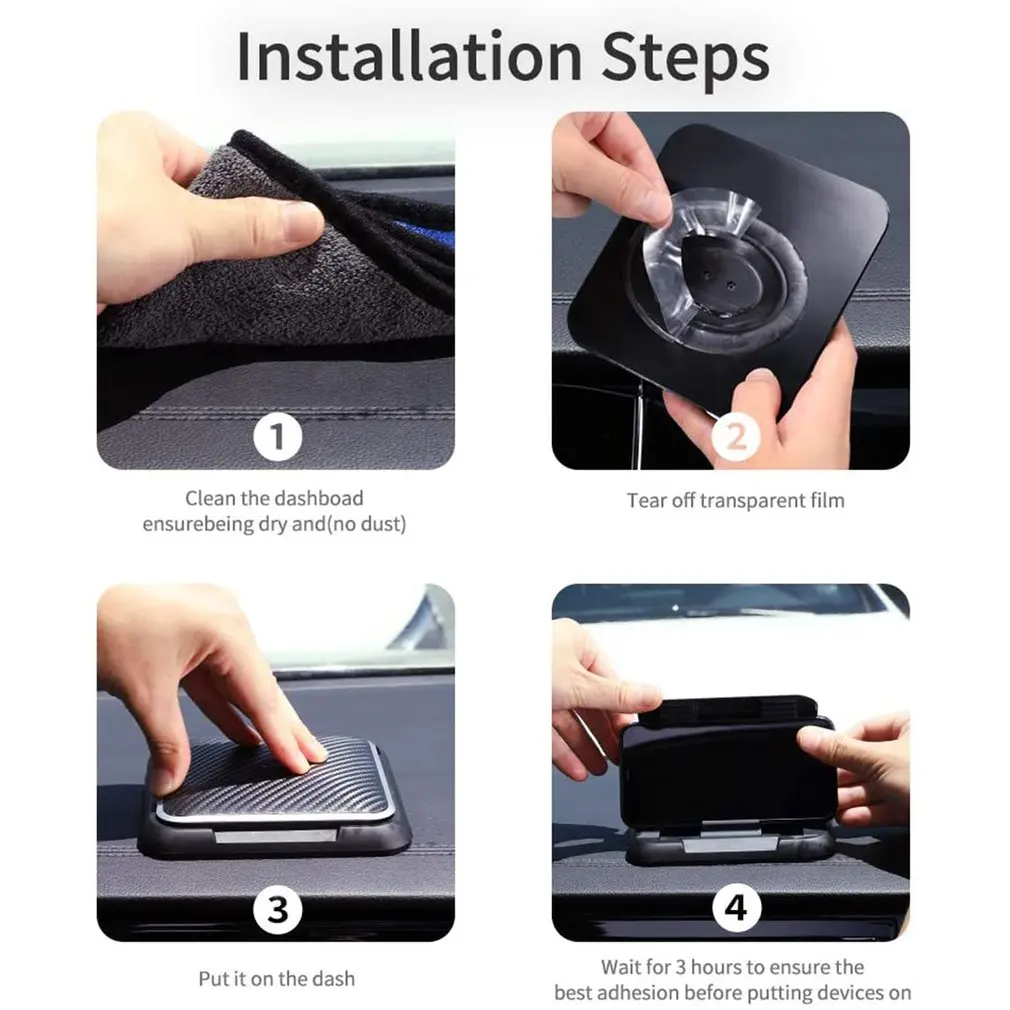 Installation Steps

1

Clean the dashboad ensurebeing dry and(no dust)

2

Tear off transparent film

3

Put it on the dash

4

Wait for 3 hours to ensure the best adhesion before putting devices on