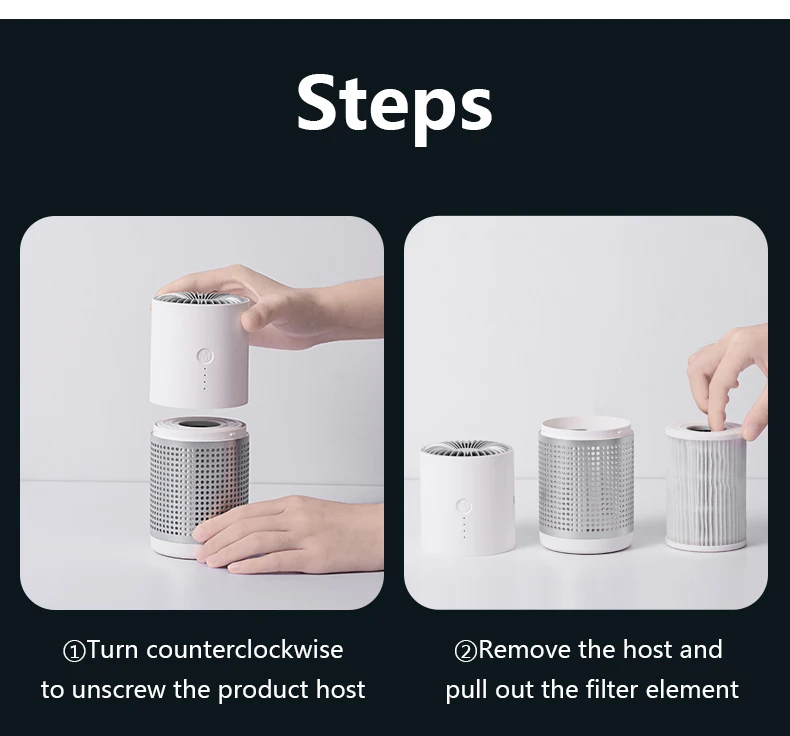 Steps

①Turn counterclockwise to unscrew the product host

②Remove the host and pull out the filter element