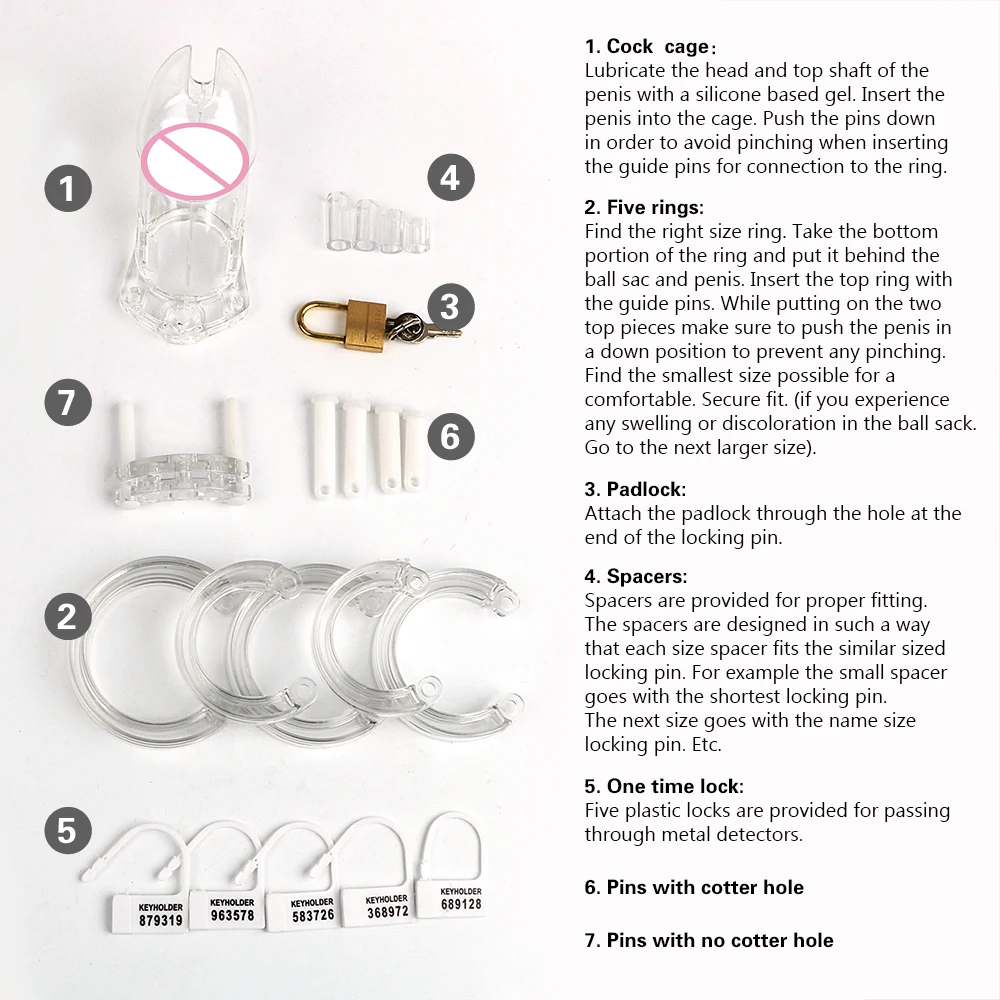 1

4

3

7

6

2

5

KEYHOLDER 879319

KEYHOLDER 963578

KEYHOLDER 583726

KEYHOLDER 368972

KEYHOLDER 689128

1. Cock cage：
Lubricate the head and top shaft of the penis with a silicone based gel. Insert the penis into the cage. Push the pins down in order to avoid pinching when inserting the guide pins for connection to the ring.

2. Five rings:
Find the right size ring. Take the bottom portion of the ring and put it behind the ball sac and penis. Insert the top ring with the guide pins. While putting on the two top pieces make sure to push the penis in a down position to prevent any pinching. Find the smallest size possible for a comfortable. Secure fit. (if you experience any swelling or discoloration in the ball sack. Go to the next larger size).

3. Padlock:
Attach the padlock through the hole at the end of the locking pin.

4. Spacers:
Spacers are provided for proper fitting. The spacers are designed in such a way that each size spacer fits the similar sized locking pin. For example the small spacer goes with the shortest locking pin.
The next size goes with the name size locking pin. Etc.

5. One time lock:
Five plastic locks are provided for passing through metal detectors.

6. Pins with cotter hole

7. Pins with no cotter hole