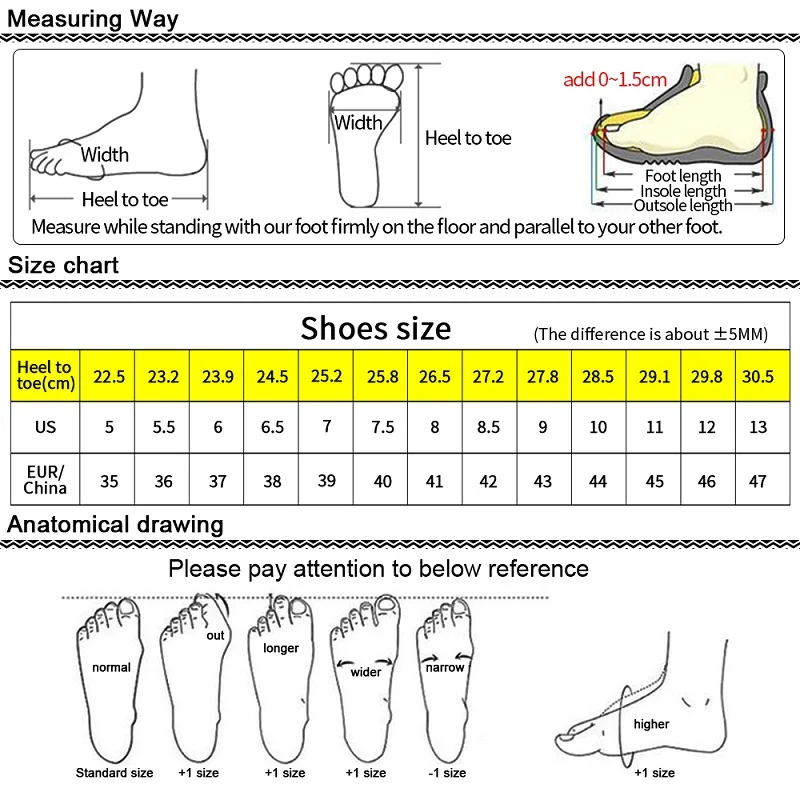 Measuring Way

Width
Heel to toe
Width
Heel to toe
add 0~1.5cm
Foot length
Insole length
Outsole length
Measure while standing with our foot firmly on the floor and parallel to your other foot.

Size chart

Shoes size (The difference is about ±5MM)

| Heel to toe(cm) | 22.5 | 23.2 | 23.9 | 24.5 | 25.2 | 25.8 | 26.5 | 27.2 | 27.8 | 28.5 | 29.1 | 29.8 | 30.5 |
|---|---|---|---|---|---|---|---|---|---|---|---|---|---|
| US | 5 | 5.5 | 6 | 6.5 | 7 | 7.5 | 8 | 8.5 | 9 | 10 | 11 | 12 | 13 |
| EUR/ China | 35 | 36 | 37 | 38 | 39 | 40 | 41 | 42 | 43 | 44 | 45 | 46 | 47 |

Anatomical drawing

Please pay attention to below reference

normal
Standard size
out
+1 size
longer
+1 size
wider
+1 size
narrow
-1 size
higher
+1 size