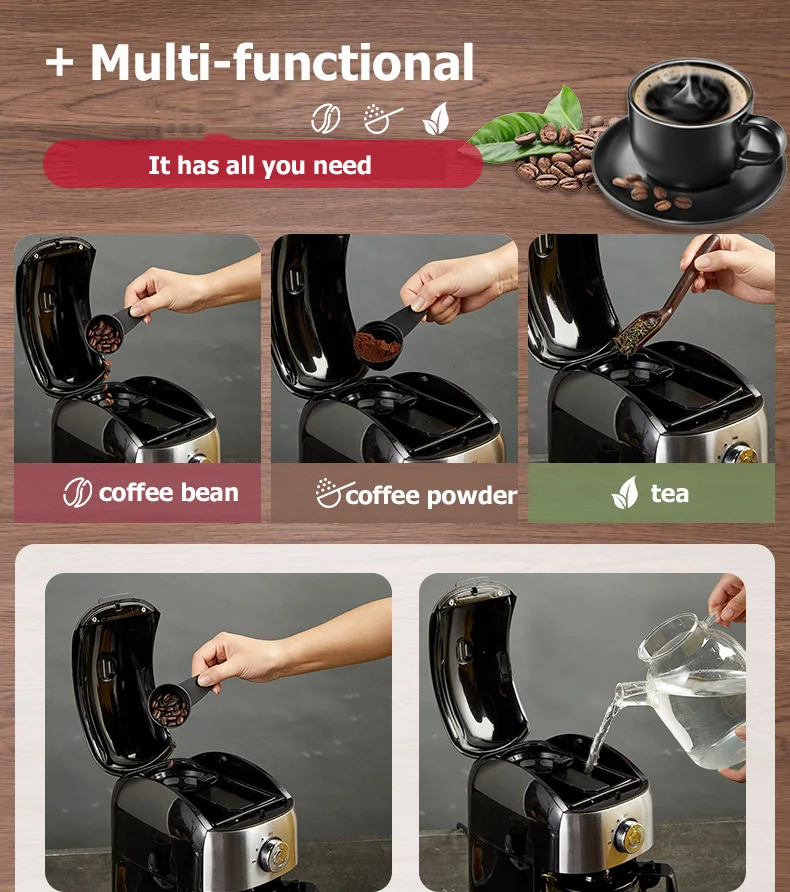 + Multi-functional

It has all you need

coffee bean

coffee powder

tea