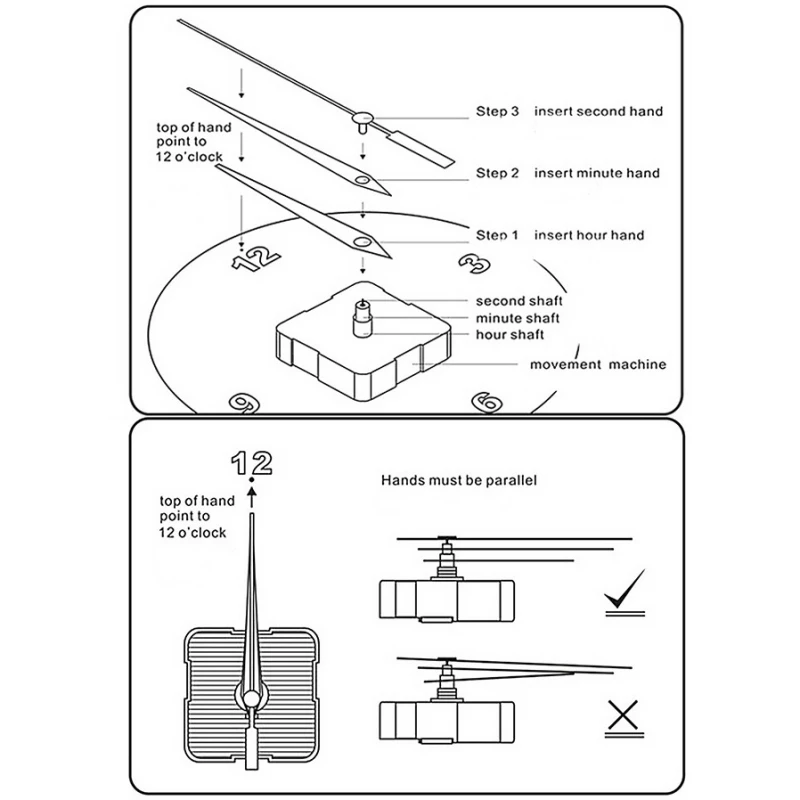 top of hand point to 12 o'clock

Step 3 insert second hand

Step 2 insert minute hand

Step 1 insert hour hand

12

3

second shaft
minute shaft
hour shaft

movement machine

9

6

12

top of hand point to 12 o'clock

Hands must be parallel