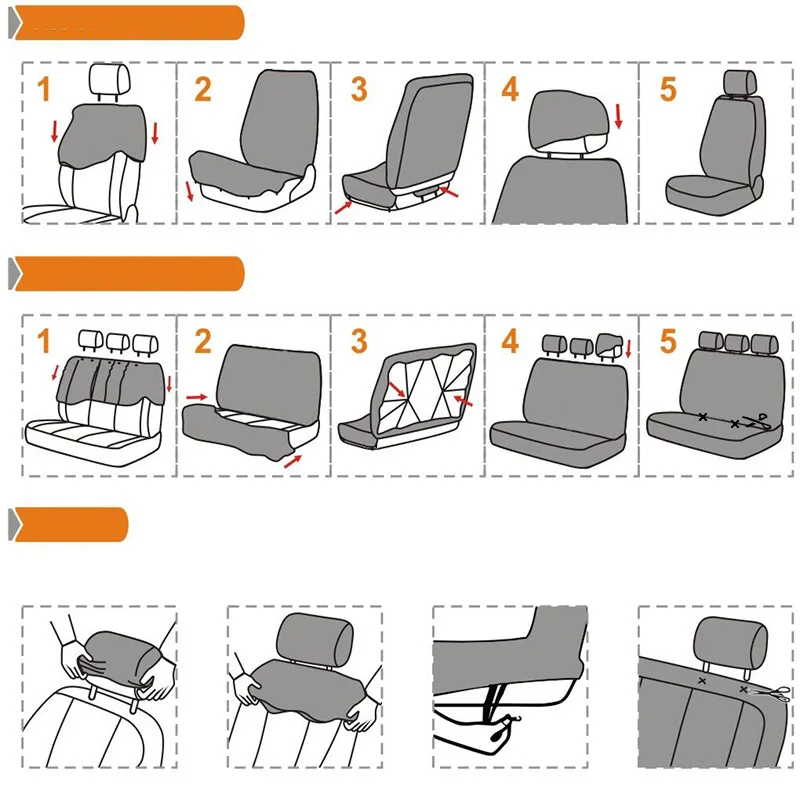 1
2
3
4
5

1
2
3
4
5