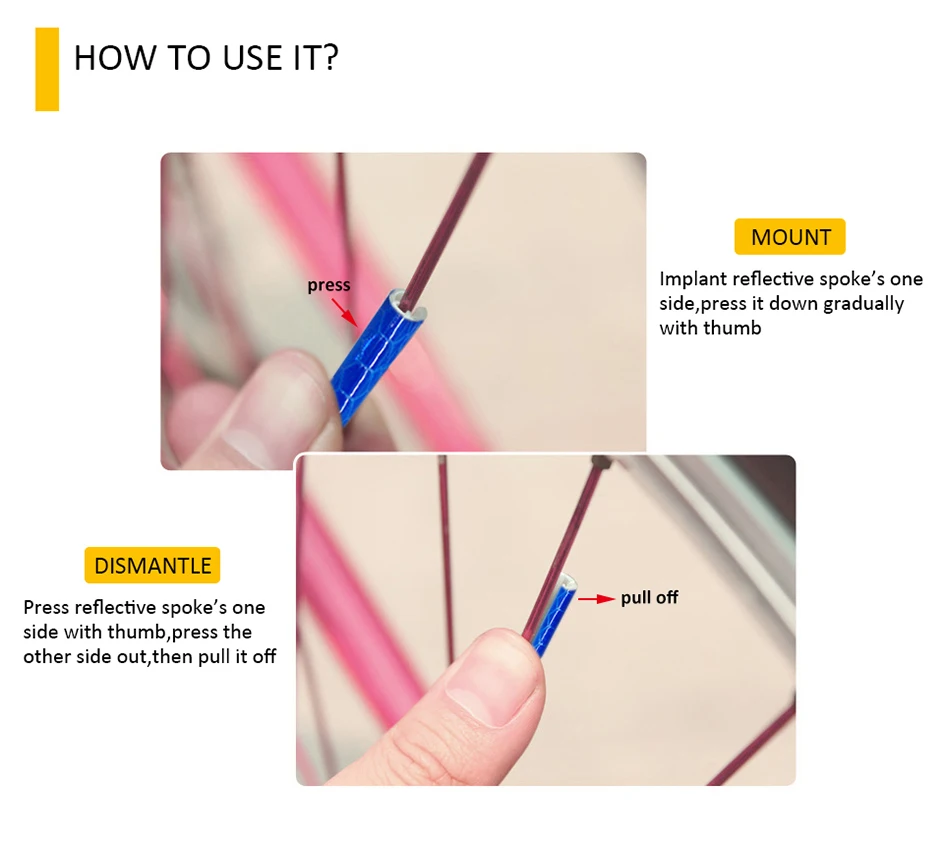 HOW TO USE IT?

press

MOUNT

Implant reflective spoke's one side,press it down gradually with thumb

DISMANTLE

Press reflective spoke's one side with thumb,press the other side out,then pull it off

pull off