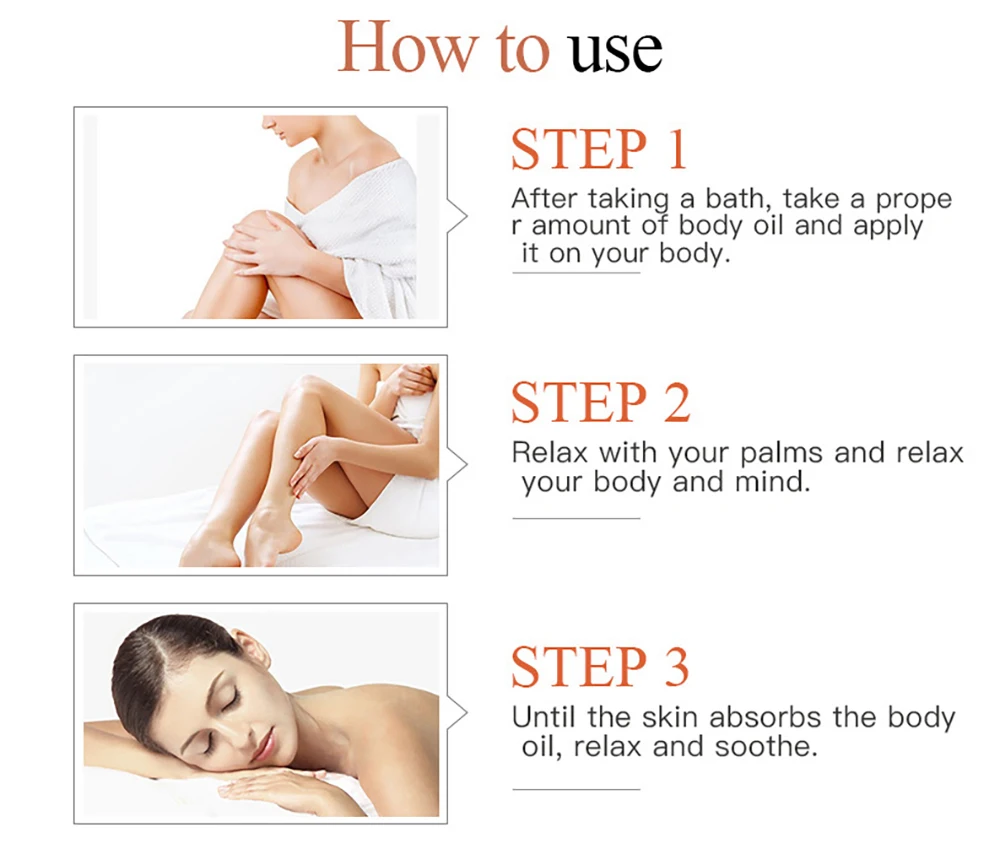 How to use

STEP 1

After taking a bath, take a prope r amount of body oil and apply it on your body.

STEP 2

Relax with your palms and relax your body and mind.

STEP 3

Until the skin absorbs the body oil, relax and soothe.