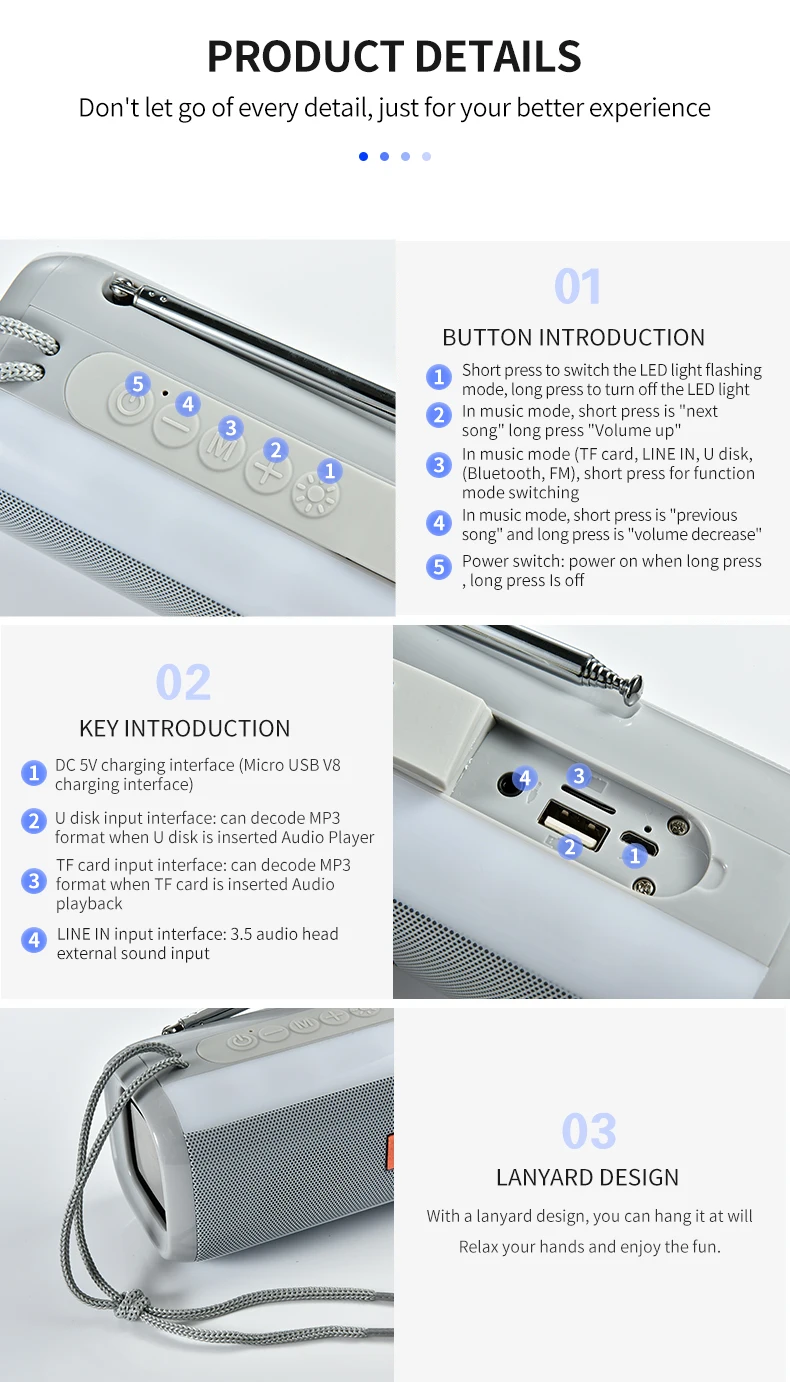 PRODUCT DETAILS

Don't let go of every detail, just for your better experience

5
4
3
2
1

01

BUTTON INTRODUCTION

1 Short press to switch the LED light flashing mode, long press to turn off the LED light

2 In music mode, short press is "next song" long press "Volume up"

3 In music mode (TF card, LINE IN, U disk, (Bluetooth, FM), short press for function mode switching

4 In music mode, short press is "previous song" and long press is "volume decrease"

5 Power switch: power on when long press , long press Is off

02

KEY INTRODUCTION

1 DC 5V charging interface (Micro USB V8 charging interface)

2 U disk input interface: can decode MP3 format when U disk is inserted Audio Player

3 TF card input interface: can decode MP3 format when TF card is inserted Audio playback

4 LINE IN input interface: 3.5 audio head external sound input

4
3
2
1

03

LANYARD DESIGN

With a lanyard design, you can hang it at will

Relax your hands and enjoy the fun.