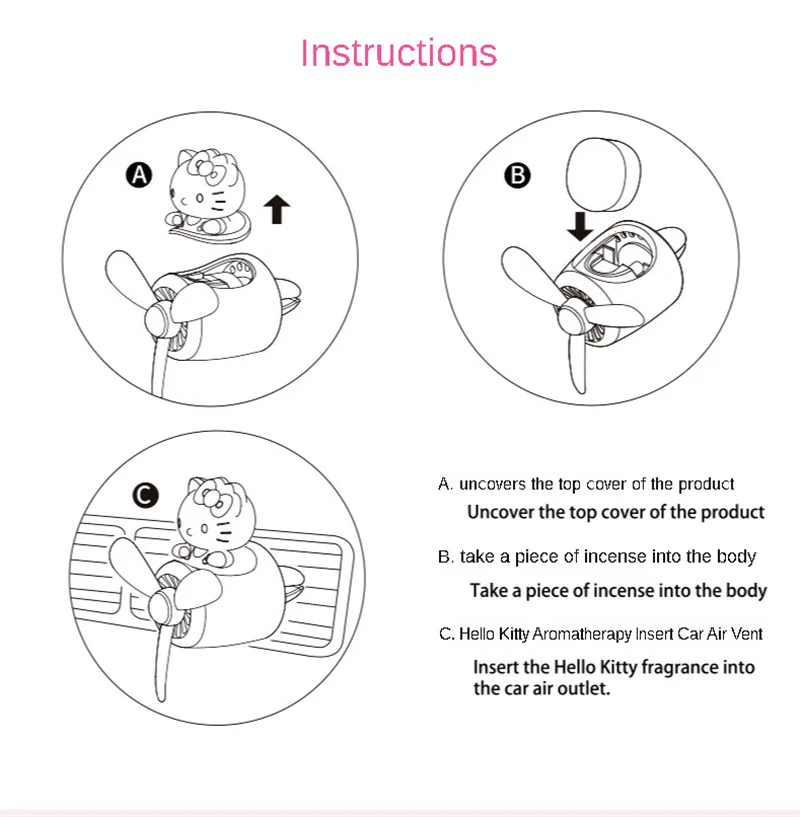 Instructions

A

B

C

A. uncovers the top cover of the product

Uncover the top cover of the product

B. take a piece of incense into the body

Take a piece of incense into the body

C. Hello Kitty Aromatherapy Insert Car Air Vent

Insert the Hello Kitty fragrance into the car air outlet.