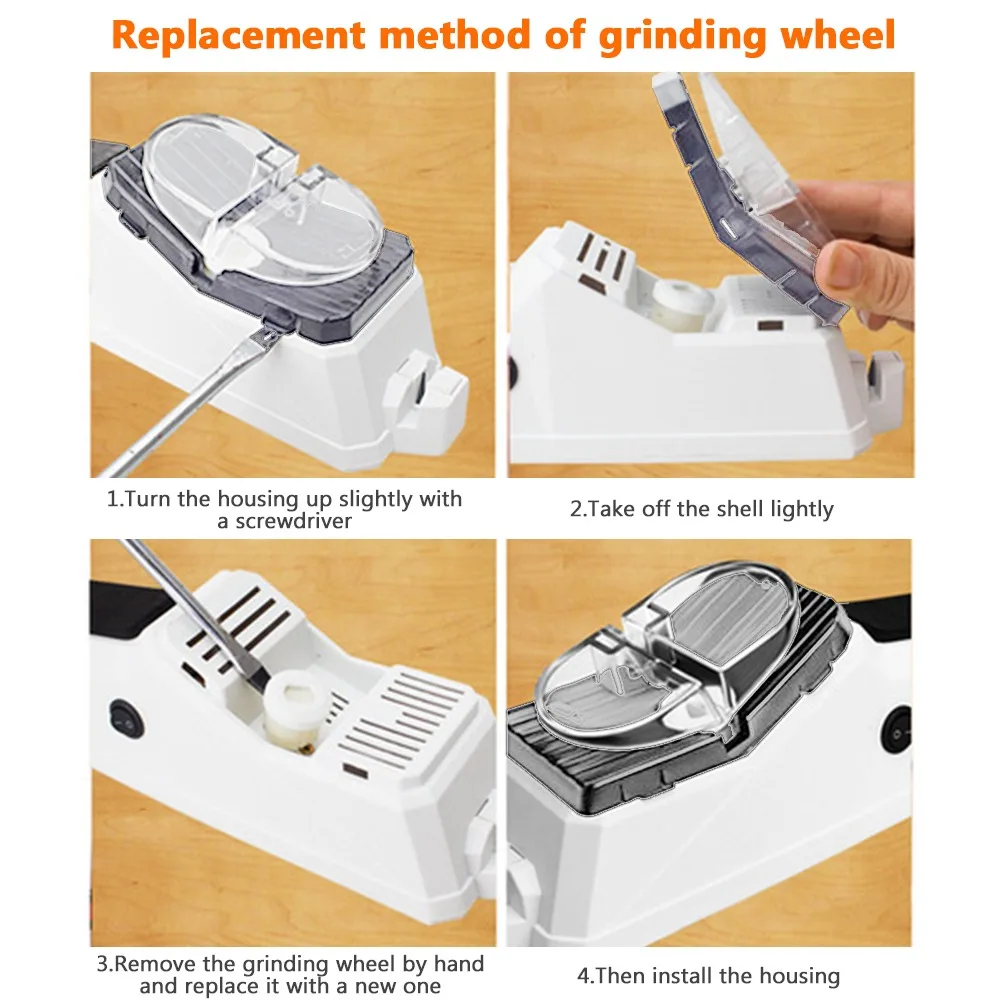 Replacement method of grinding wheel

1.Turn the housing up slightly with a screwdriver

2.Take off the shell lightly

3.Remove the grinding wheel by hand and replace it with a new one

4.Then install the housing