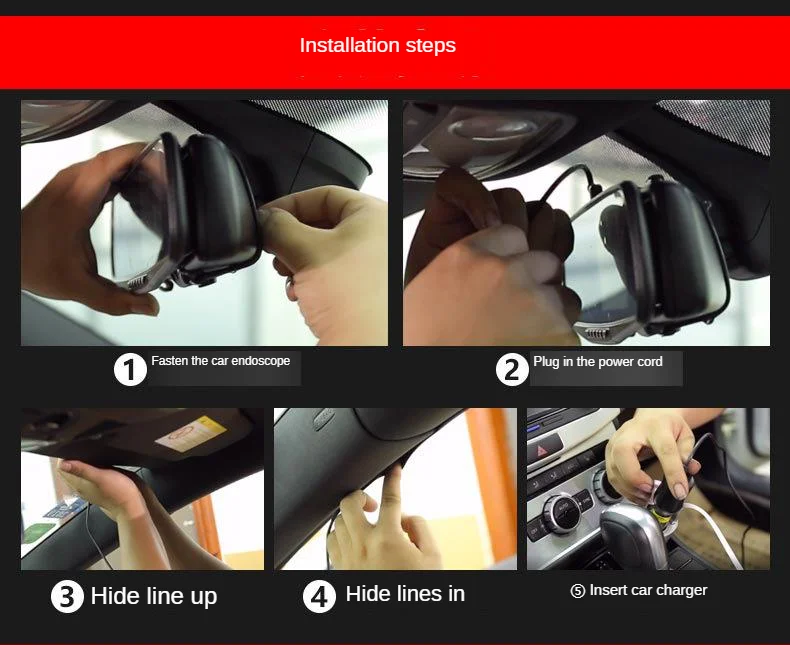 Installation steps

1 Fasten the car endoscope

2 Plug in the power cord

3 Hide line up

4 Hide lines in

⑤ Insert car charger