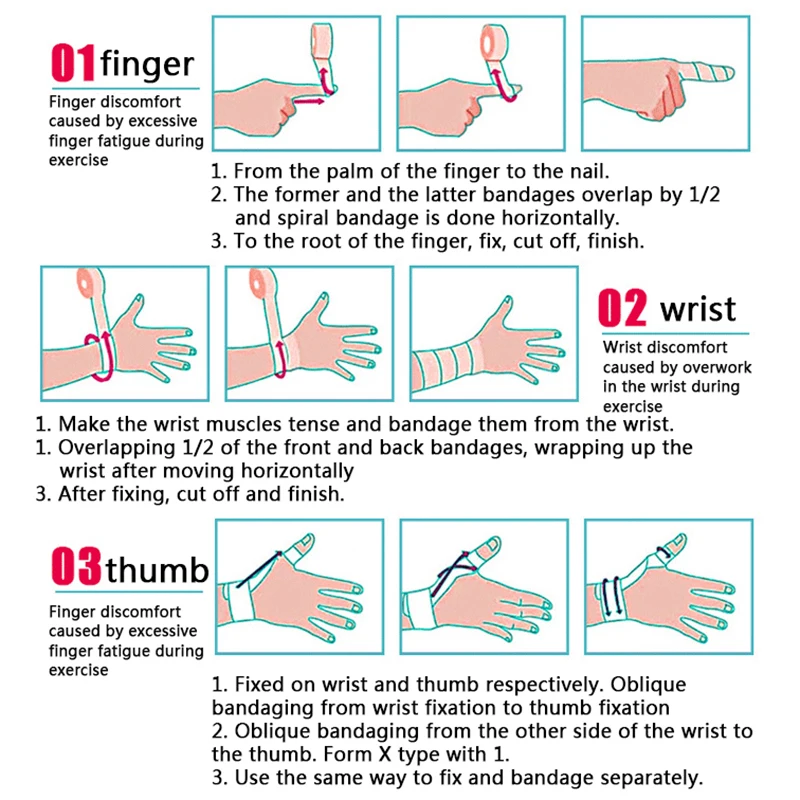 01 finger

Finger discomfort caused by excessive finger fatigue during exercise

1. From the palm of the finger to the nail.
2. The former and the latter bandages overlap by 1/2 and spiral bandage is done horizontally.
3. To the root of the finger, fix, cut off, finish.

02 wrist

Wrist discomfort caused by overwork in the wrist during exercise

1. Make the wrist muscles tense and bandage them from the wrist.
1. Overlapping 1/2 of the front and back bandages, wrapping up the wrist after moving horizontally
3. After fixing, cut off and finish.

03 thumb

Finger discomfort caused by excessive finger fatigue during exercise

1. Fixed on wrist and thumb respectively. Oblique bandaging from wrist fixation to thumb fixation
2. Oblique bandaging from the other side of the wrist to the thumb. Form X type with 1.
3. Use the same way to fix and bandage separately.