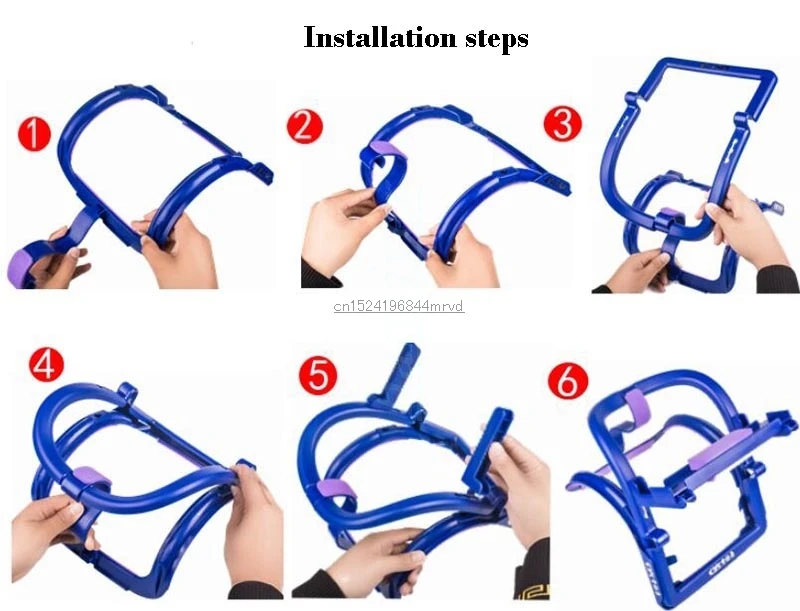 Installation steps

1

2

3

cn1524196844mrvd

4

5

6