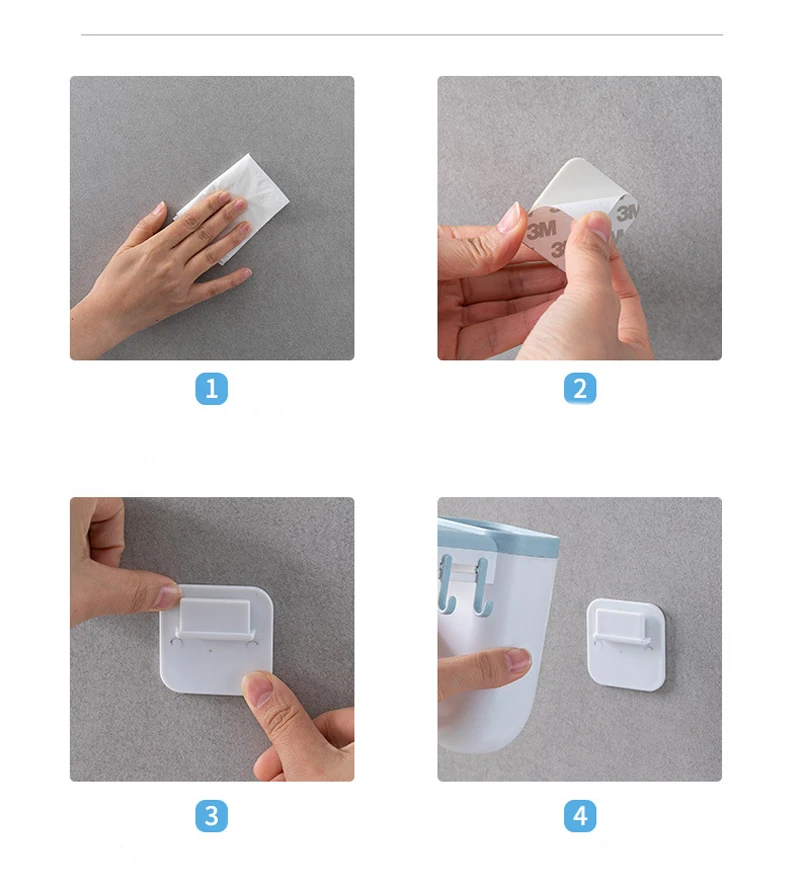 1

3M 3M 3M

2

3

4