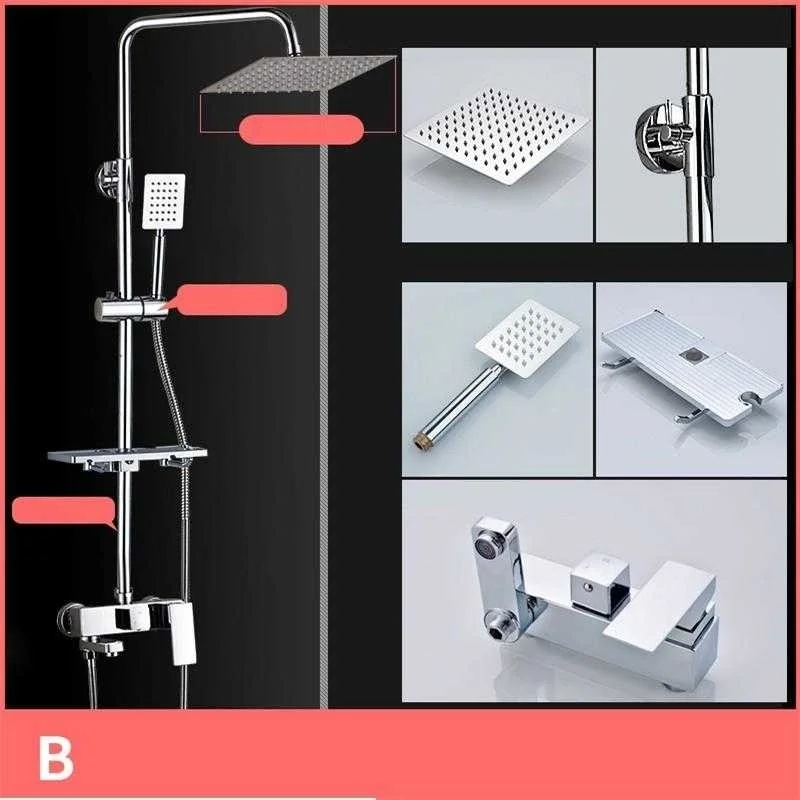 B