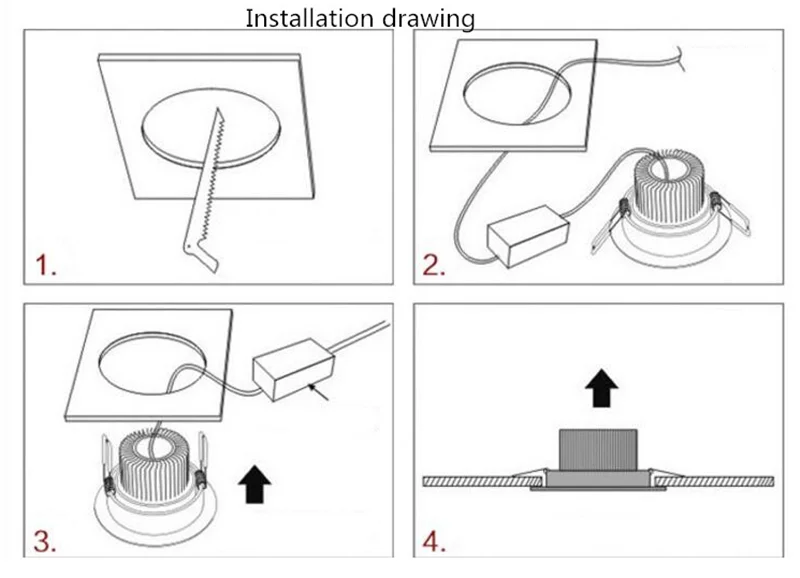 Installation drawing

1.

2.

3.

4.