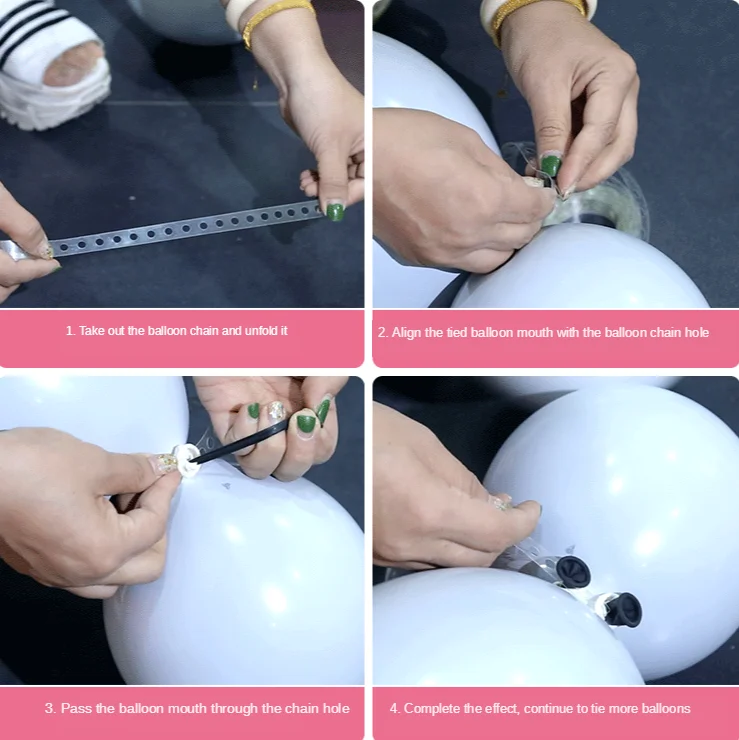 1. Take out the balloon chain and unfold it

2. Align the tied balloon mouth with the balloon chain hole

3. Pass the balloon mouth through the chain hole

4. Complete the effect, continue to tie more balloons