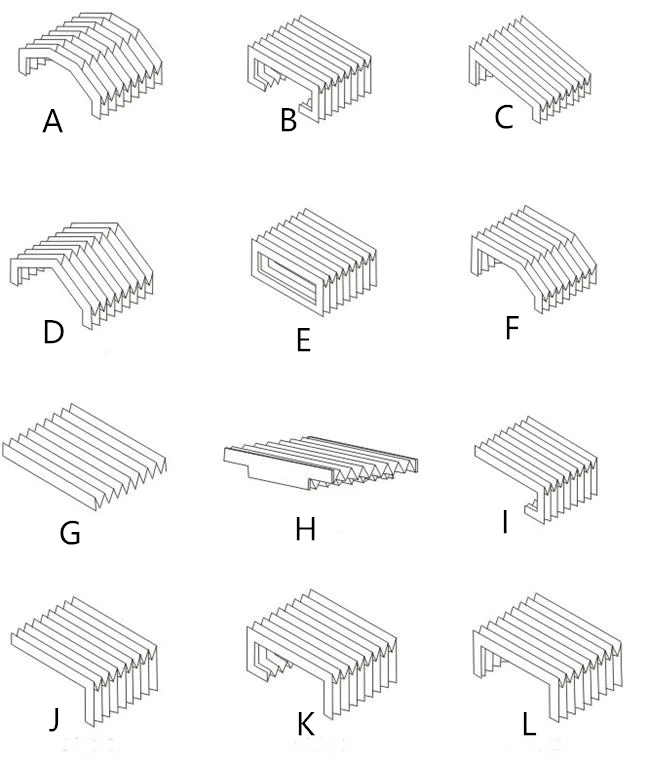 A B C

D E F

G H I

J K L