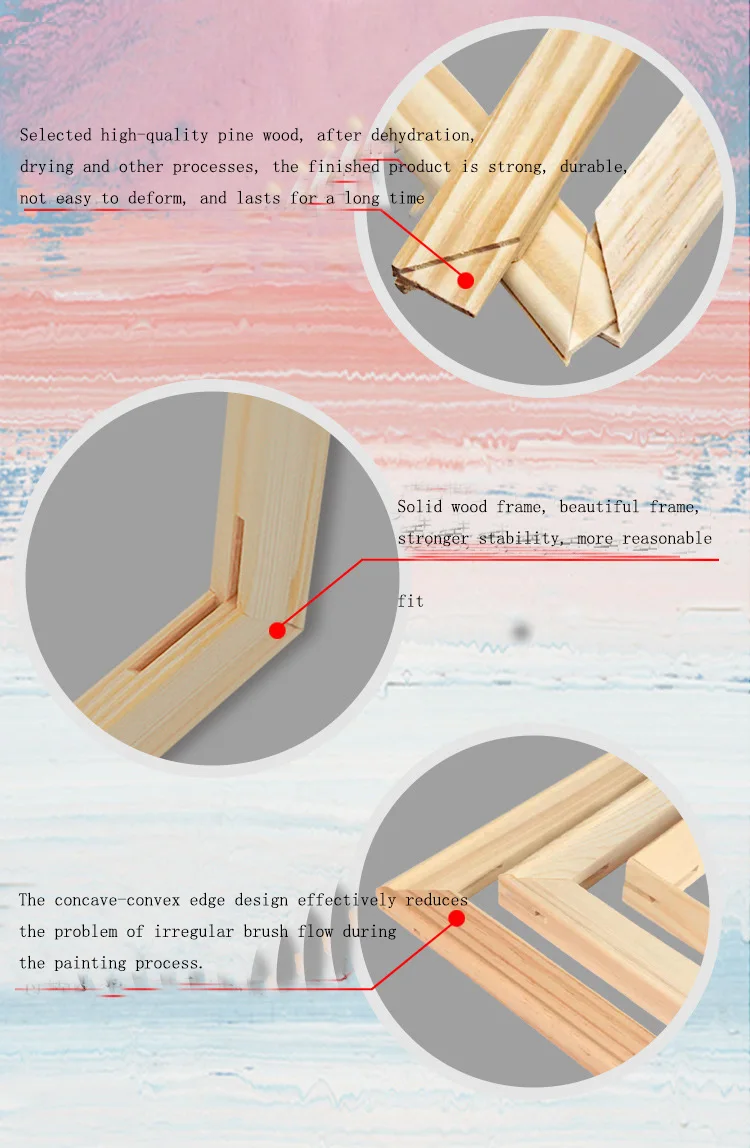 Selected high-quality pine wood, after dehydration, drying and other processes, the finished product is strong, durable, not easy to deform, and lasts for a long time

Solid wood frame, beautiful frame, stronger stability, more reasonable

fit

The concave-convex edge design effectively reduces the problem of irregular brush flow during the painting process.