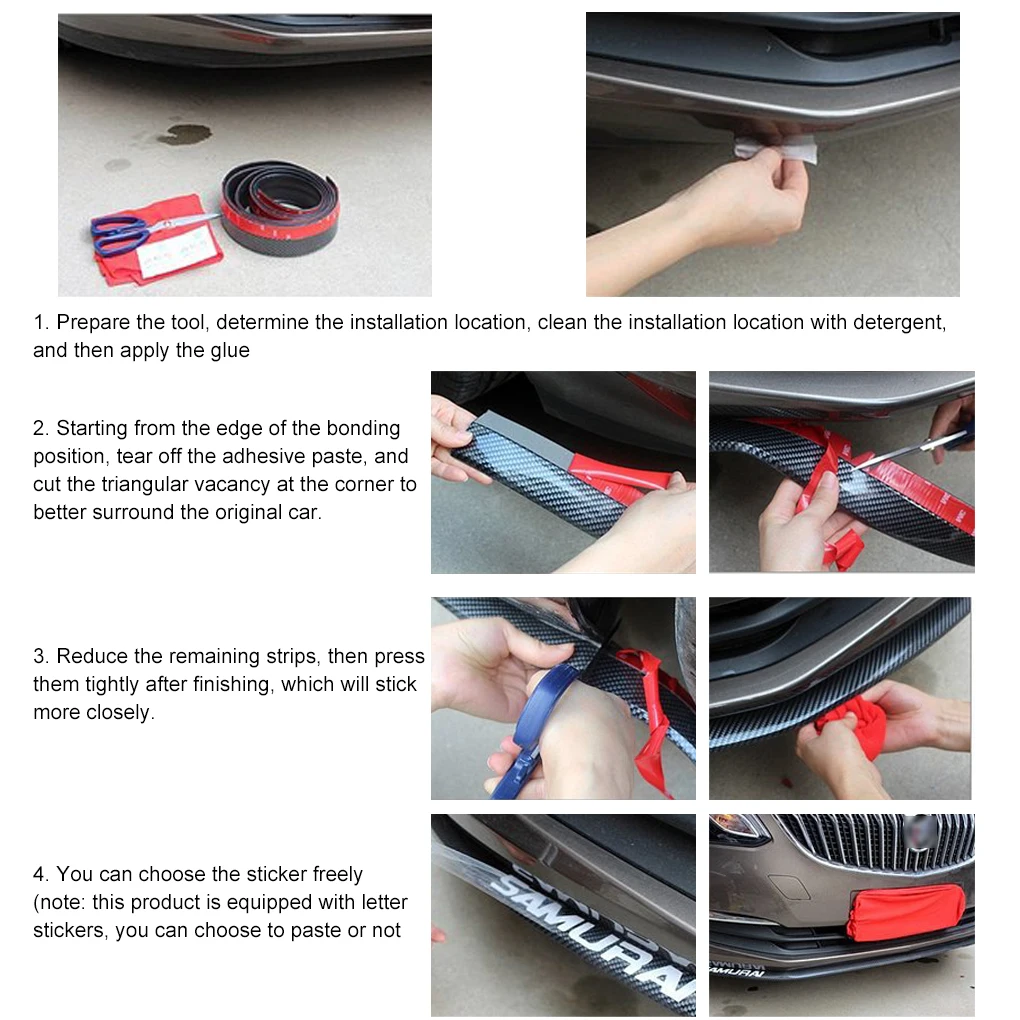 1. Prepare the tool, determine the installation location, clean the installation location with detergent, and then apply the glue

2. Starting from the edge of the bonding position, tear off the adhesive paste, and cut the triangular vacancy at the corner to better surround the original car.

3. Reduce the remaining strips, then press them tightly after finishing, which will stick more closely.

4. You can choose the sticker freely (note: this product is equipped with letter stickers, you can choose to paste or not

SAMURAI

SAMURAI