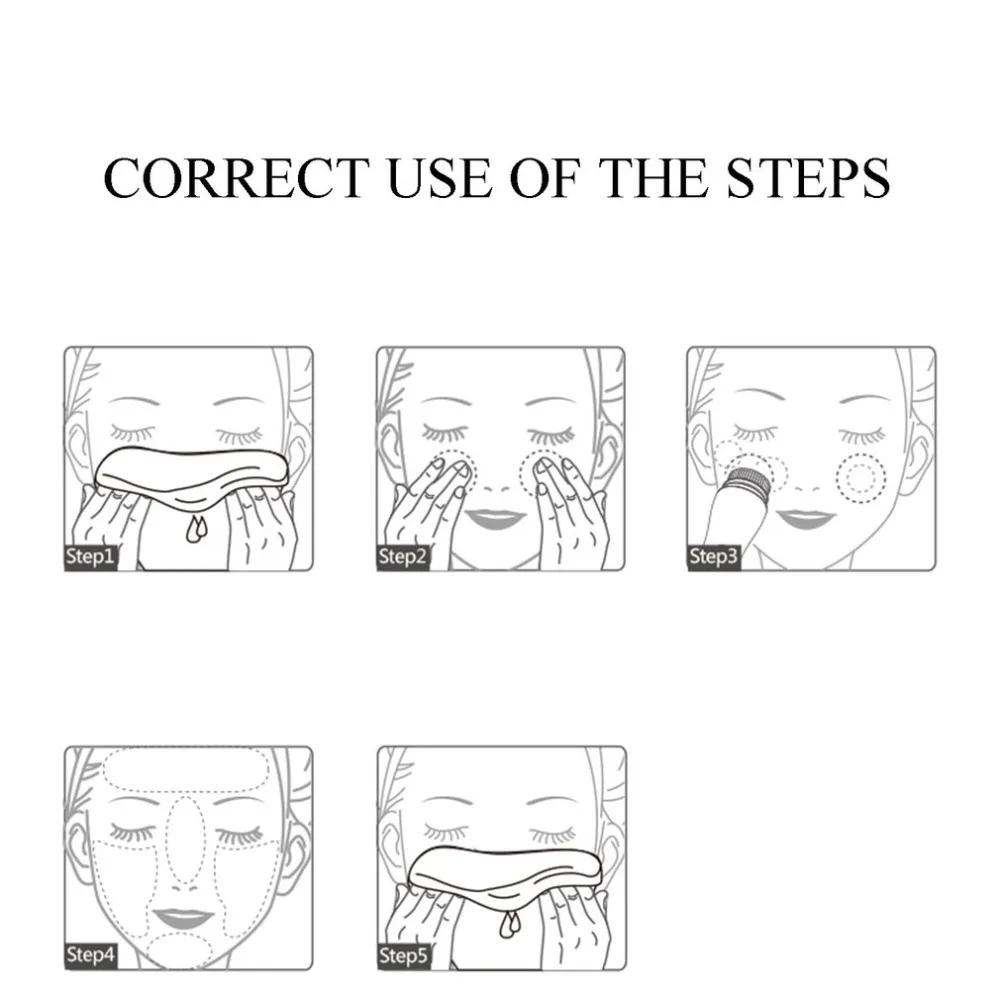 CORRECT USE OF THE STEPS

Step1

Step2

Step3

Step4

Step5