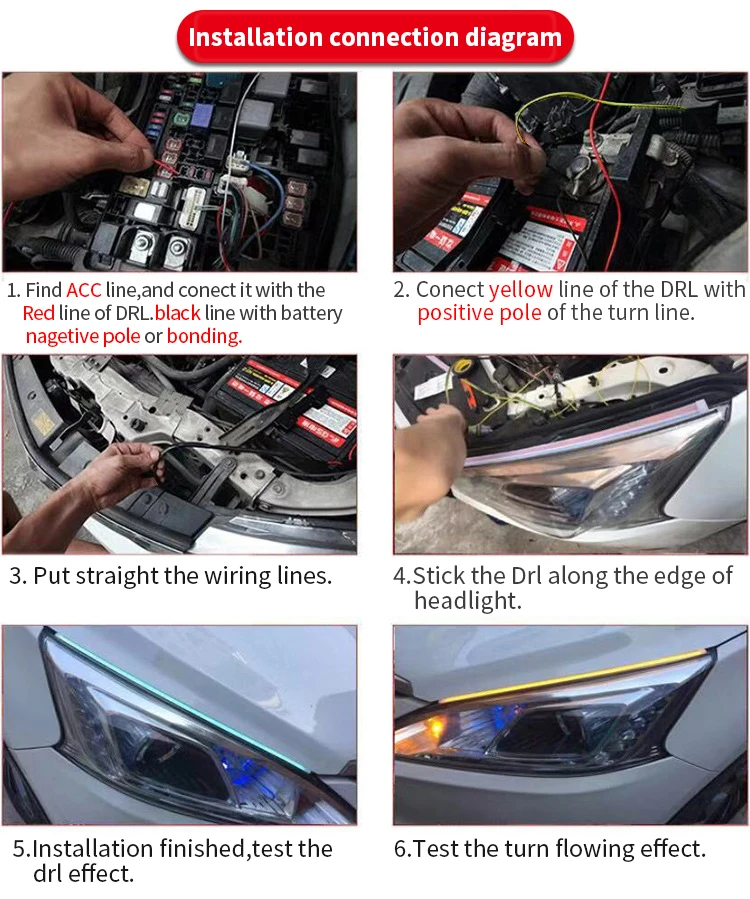 Installation connection diagram

1. Find ACC line,and conect it with the Red line of DRL.black line with battery nagetive pole or bonding.

2. Conect yellow line of the DRL with positive pole of the turn line.

3. Put straight the wiring lines.

4.Stick the Drl along the edge of headlight.

5.Installation finished,test the drl effect.

6.Test the turn flowing effect.