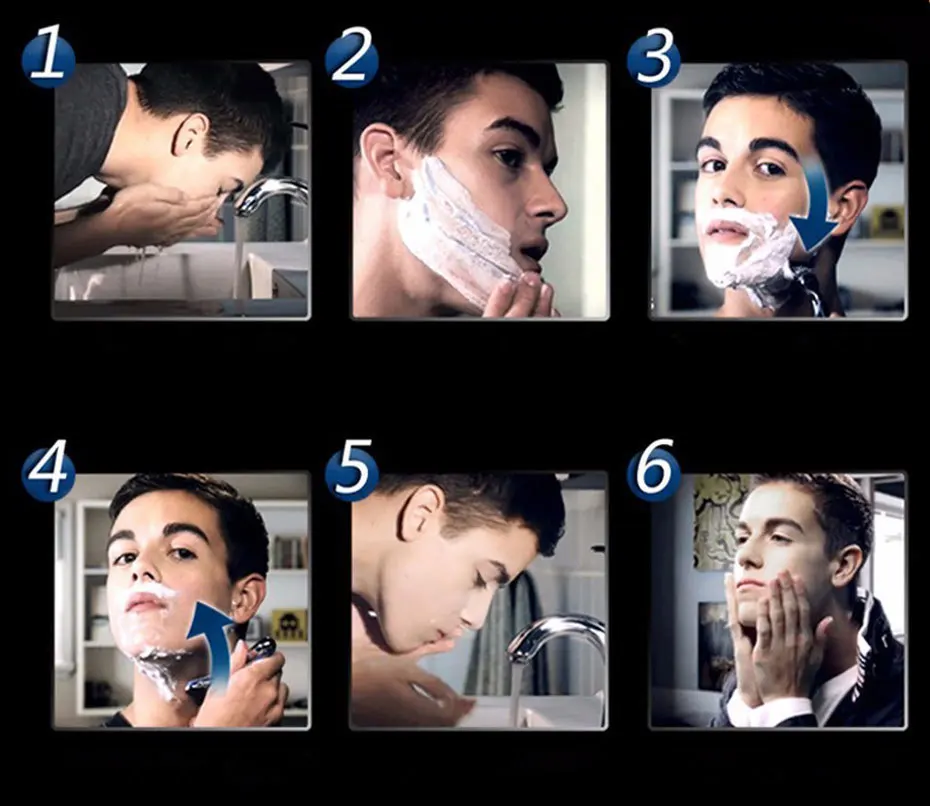 1

2

3

4

5

6